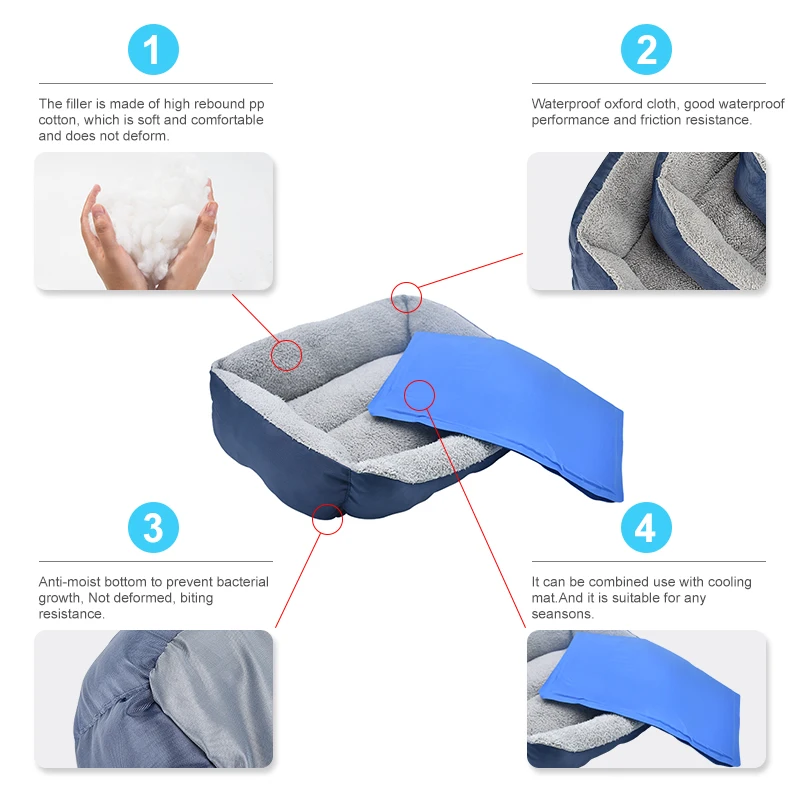 1

The filler is made of high rebound pp cotton, which is soft and comfortable and does not deform.

2

Waterproof oxford cloth, good waterproof performance and friction resistance.

3

Anti-moist bottom to prevent bacterial growth, Not deformed, biting resistance.

4

It can be combined use with cooling mat.And it is suitable for any seansons.