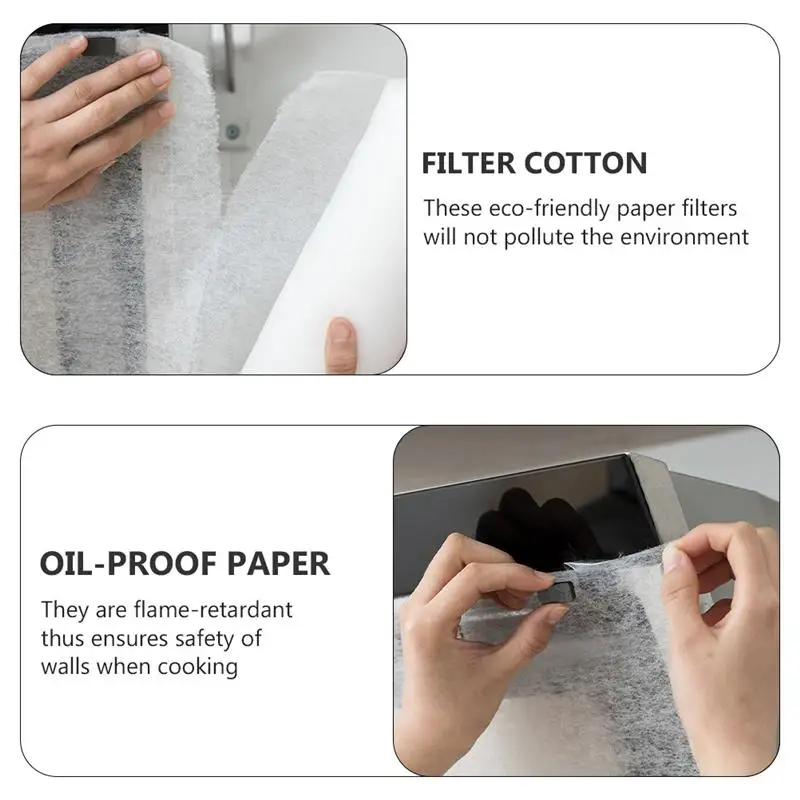 FILTER COTTON

These eco-friendly paper filters will not pollute the environment

OIL-PROOF PAPER

They are flame-retardant thus ensures safety of walls when cooking