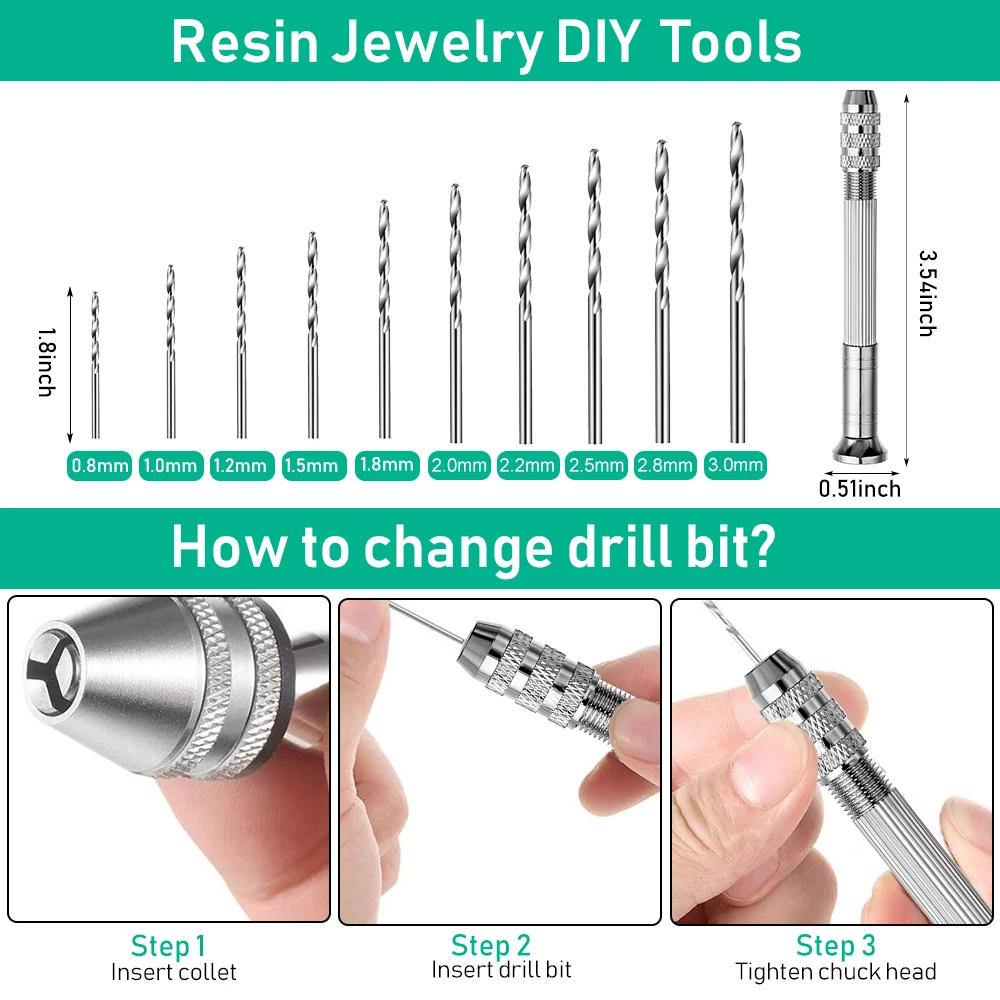 Resin Jewelry DIY Tools

1.8inch

0.8mm 1.0mm 1.2mm 1.5mm 1.8mm 2.0mm 2.2mm 2.5mm 2.8mm 3.0mm

3.54inch

0.51inch

How to change drill bit?

Step 1
Insert collet

Step 2
Insert drill bit

Step 3
Tighten chuck head