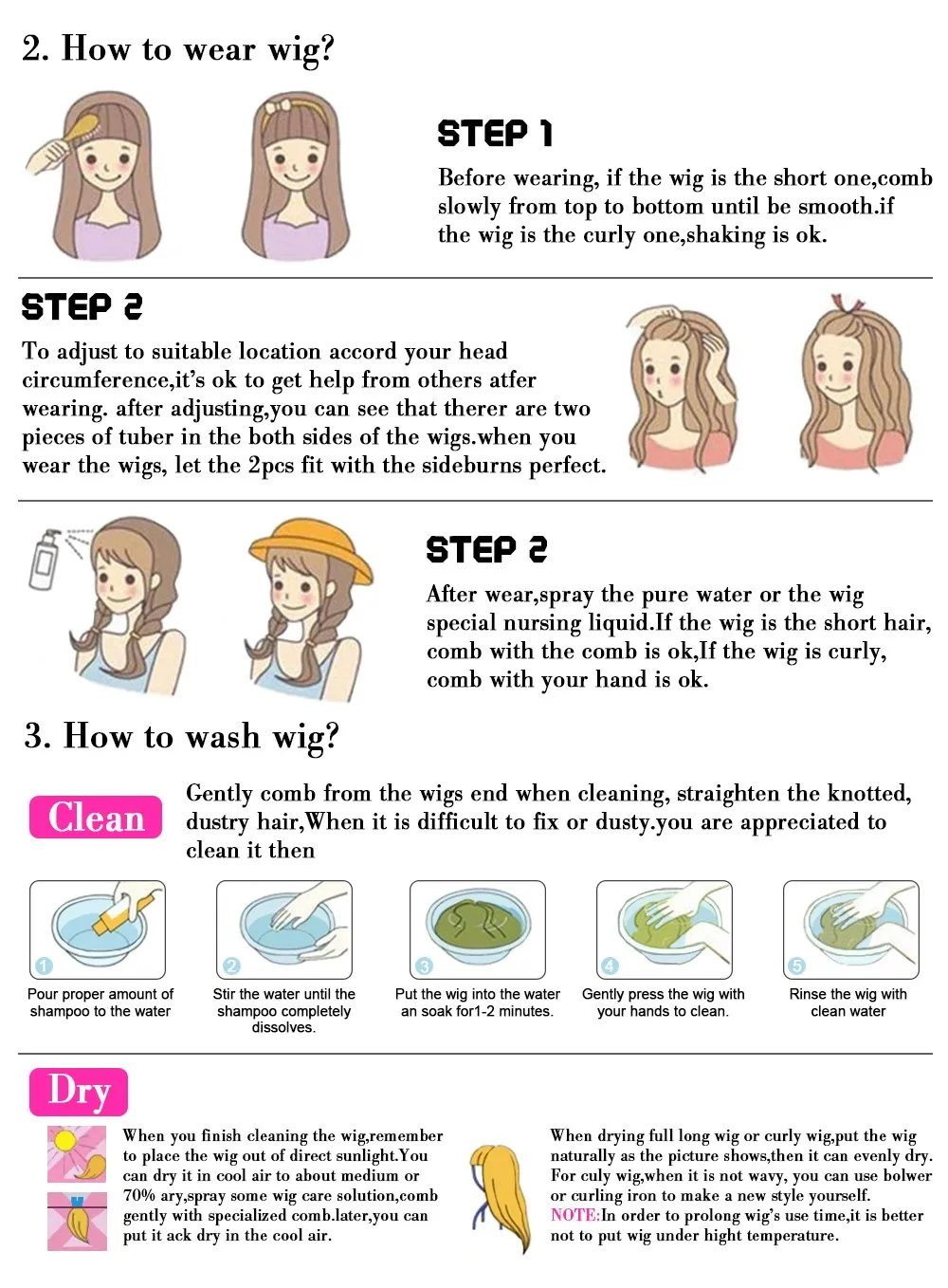 2. How to wear wig?

STEP 1

Before wearing, if the wig is the short one,comb slowly from top to bottom until be smooth.if the wig is the curly one,shaking is ok.

STEP 2

To adjust to suitable location accord your head circumference,it's ok to get help from others atfer wearing. after adjusting,you can see that therer are two pieces of tuber in the both sides of the wigs.when you wear the wigs, let the 2pcs fit with the sideburns perfect.

STEP 2

After wear,spray the pure water or the wig special nursing liquid.If the wig is the short hair, comb with the comb is ok,If the wig is curly, comb with your hand is ok.

3. How to wash wig?

Clean

Gently comb from the wigs end when cleaning, straighten the knotted, dustry hair,When it is difficult to fix or dusty.you are appreciated to clean it then

1 Pour proper amount of shampoo to the water

2 Stir the water until the shampoo completely dissolves.

3 Put the wig into the water an soak for1-2 minutes.

4 Gently press the wig with your hands to clean.

5 Rinse the wig with clean water

Dry

When you finish cleaning the wig,remember to place the wig out of direct sunlight.You can dry it in cool air to about medium or 70% ary,spray some wig care solution,comb gently with specialized comb.later,you can put it ack dry in the cool air.

When drying full long wig or curly wig,put the wig naturally as the picture shows,then it can evenly dry. For culy wig,when it is not wavy, you can use bolwer or curling iron to make a new style yourself. NOTE:In order to prolong wig's use time,it is better not to put wig under hight temperature.