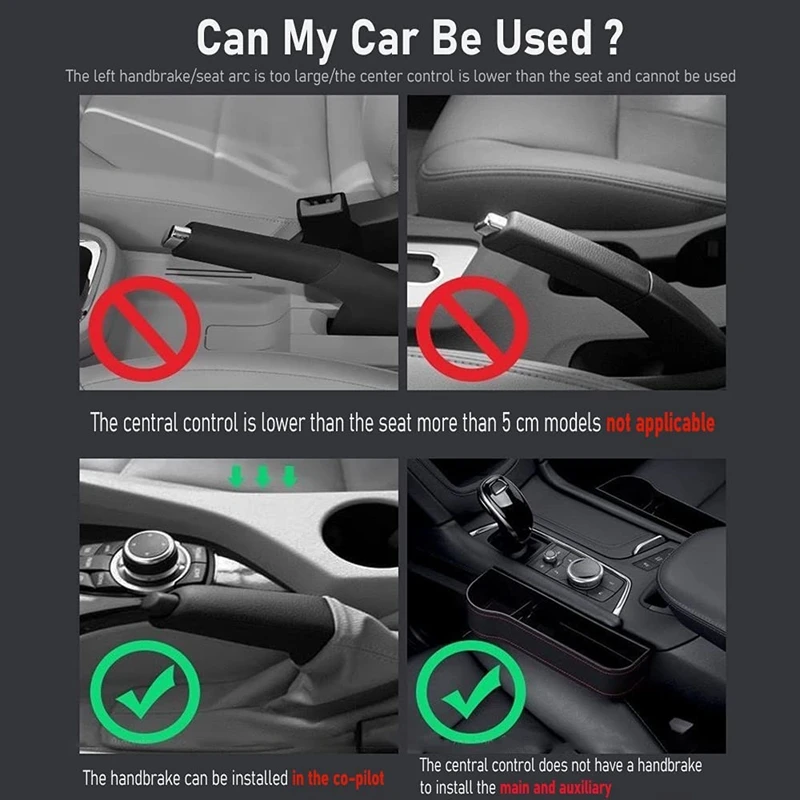 Can My Car Be Used ?

The left handbrake/seat arc is too large/the center control is lower than the seat and cannot be used

The central control is lower than the seat more than 5 cm models not applicable

The handbrake can be installed in the co-pilot

The central control does not have a handbrake to install the main and auxiliary