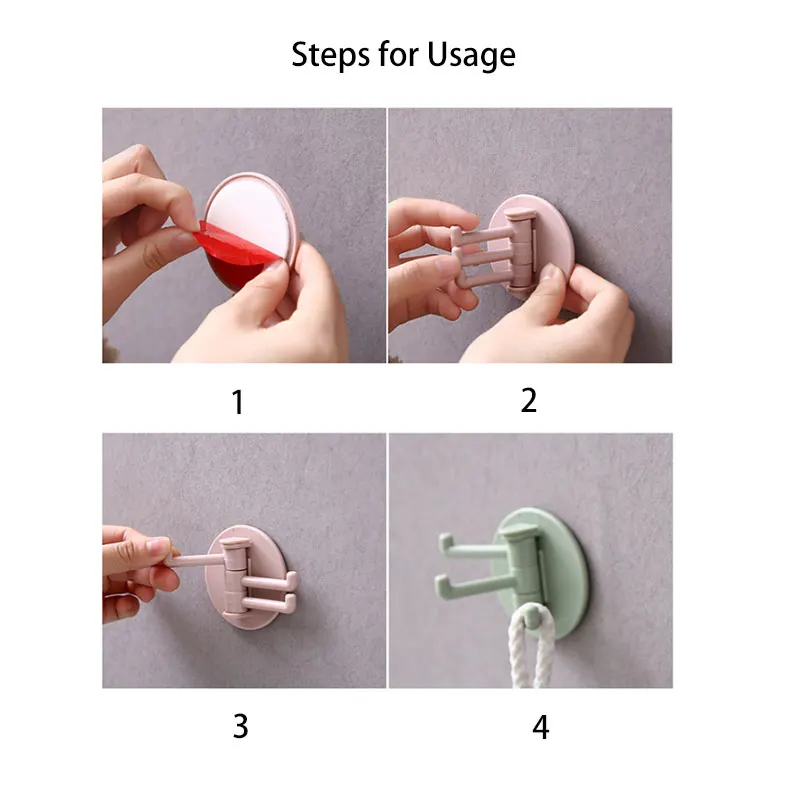 Steps for Usage

1

2

3

4