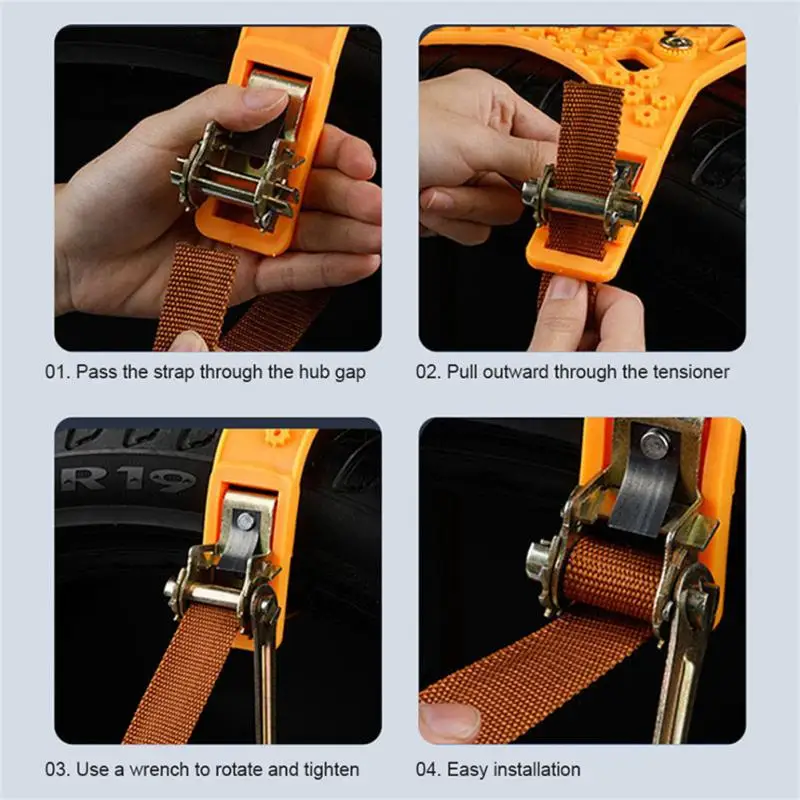 01. Pass the strap through the hub gap

02. Pull outward through the tensioner

R19

03. Use a wrench to rotate and tighten

04. Easy installation