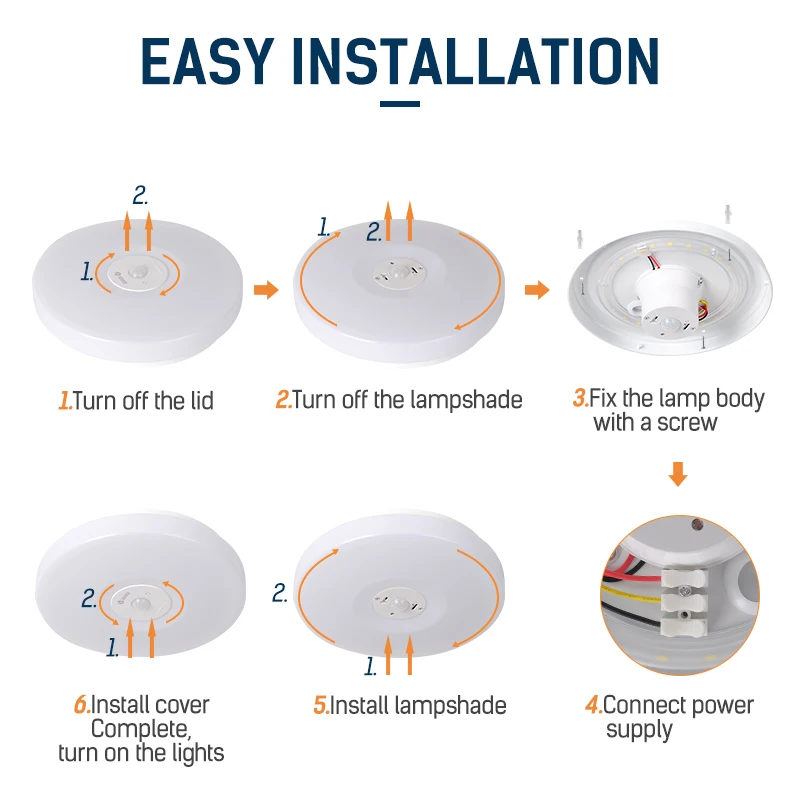 EASY INSTALLATION

2.
1.

1.
2.

1.Turn off the lid

2.Turn off the lampshade

3.Fix the lamp body with a screw

2.
1.

2.
1.

6.Install cover Complete, turn on the lights

5.Install lampshade

4.Connect power supply