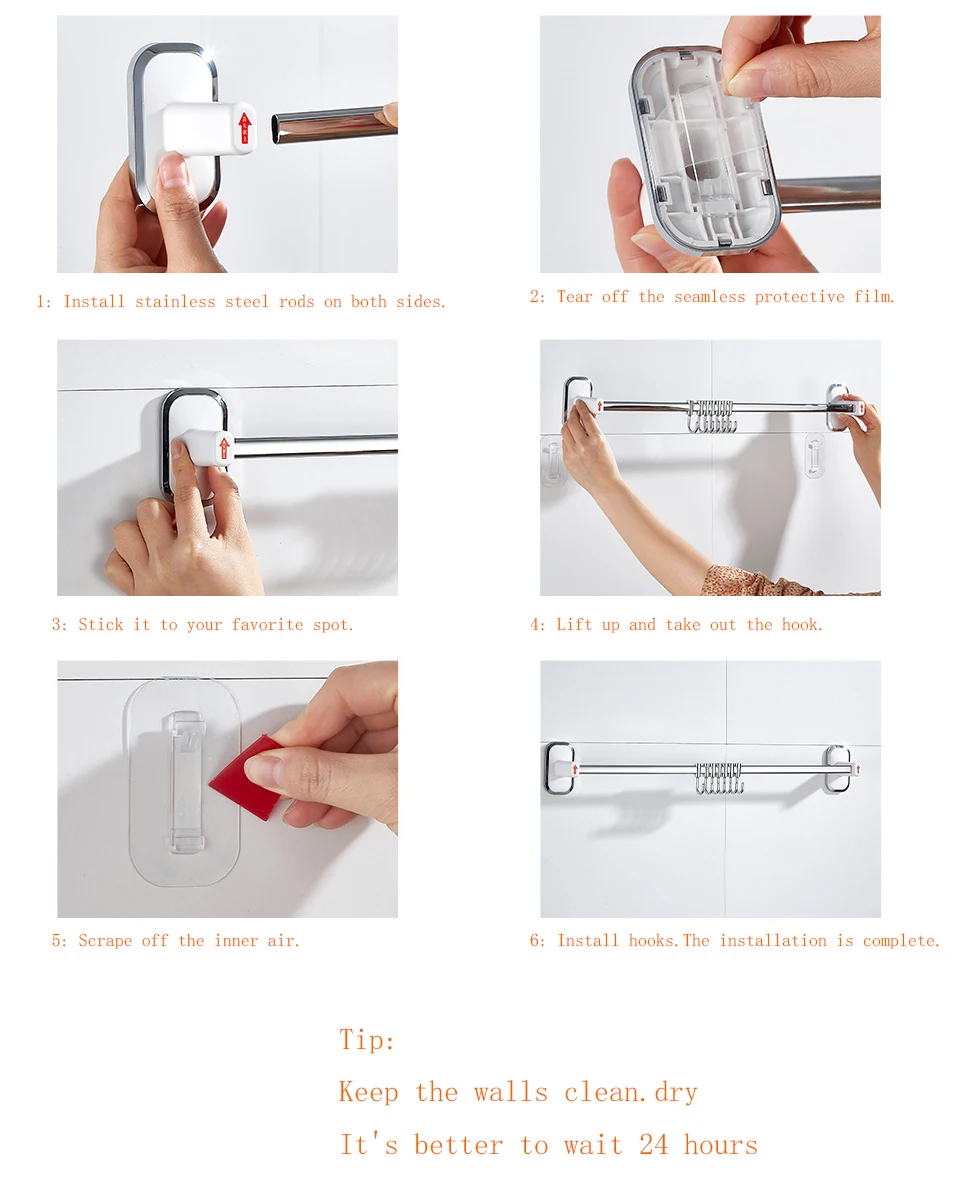 1: Install stainless steel rods on both sides.

2: Tear off the seamless protective film.

3: Stick it to your favorite spot.

4: Lift up and take out the hook.

5: Scrape off the inner air.

6: Install hooks.The installation is complete.

Tip:

Keep the walls clean.dry

It's better to wait 24 hours