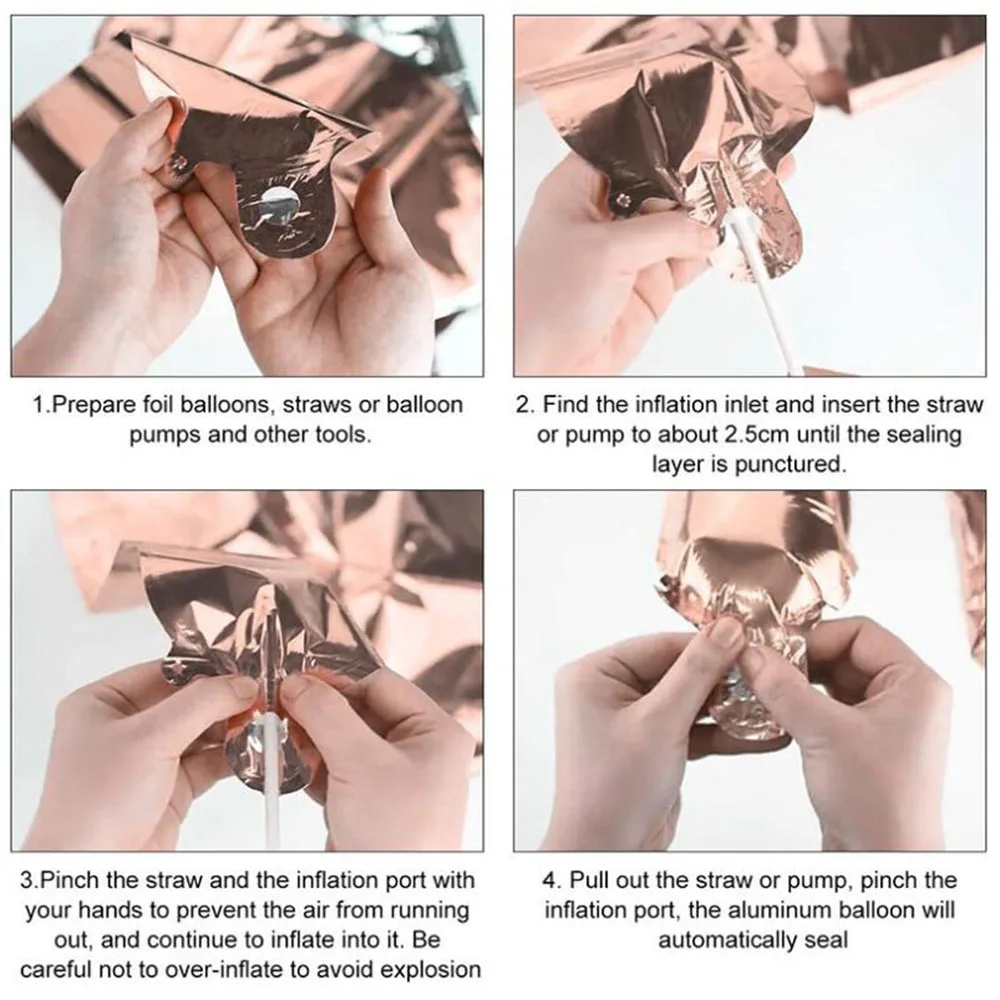 1.Prepare foil balloons, straws or balloon pumps and other tools.

2. Find the inflation inlet and insert the straw or pump to about 2.5cm until the sealing layer is punctured.

3.Pinch the straw and the inflation port with your hands to prevent the air from running out, and continue to inflate into it. Be careful not to over-inflate to avoid explosion

4. Pull out the straw or pump, pinch the inflation port, the aluminum balloon will automatically seal