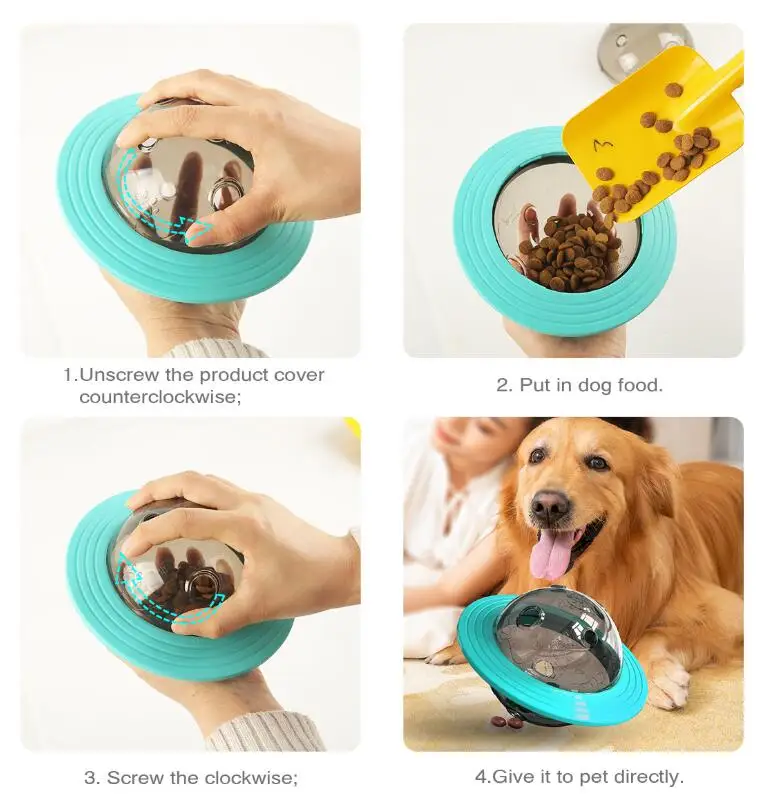 1.Unscrew the product cover counterclockwise;

2. Put in dog food.

3. Screw the clockwise;

4.Give it to pet directly.