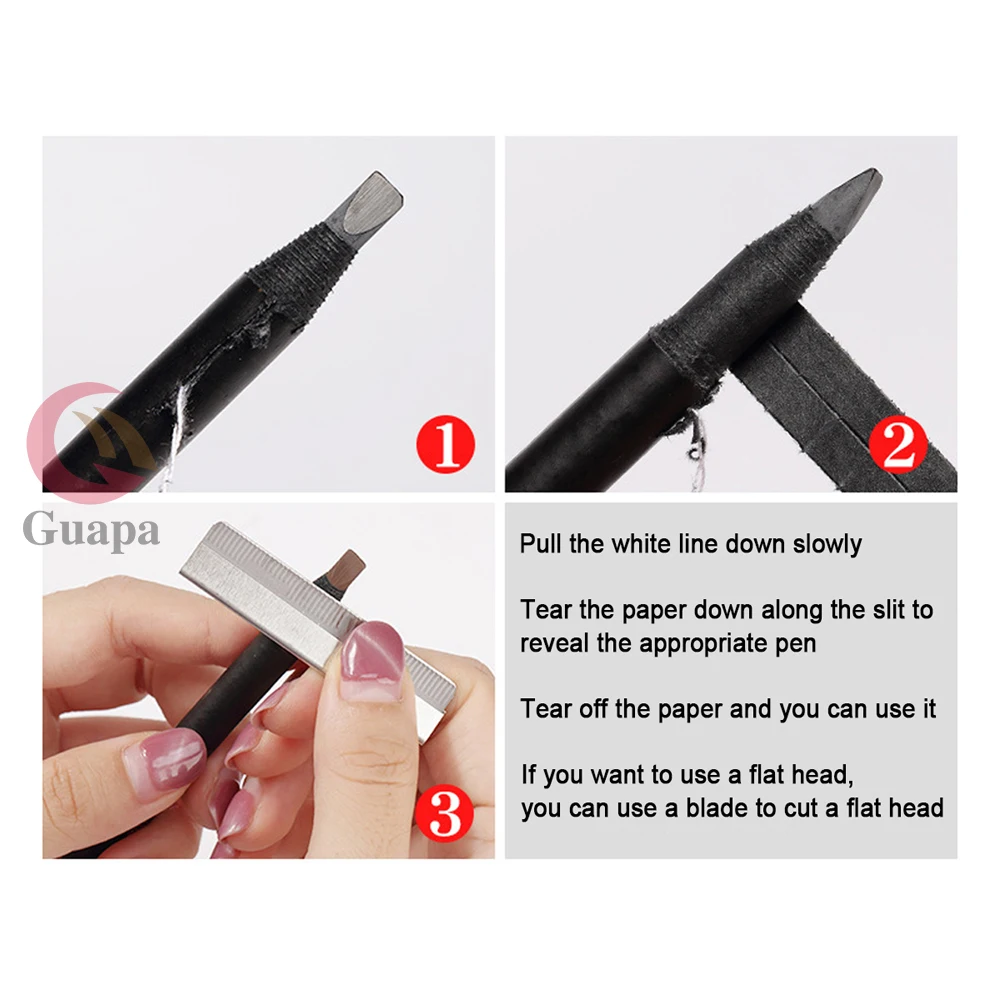 1

2

Guapa

3

Pull the white line down slowly

Tear the paper down along the slit to reveal the appropriate pen

Tear off the paper and you can use it

If you want to use a flat head, you can use a blade to cut a flat head