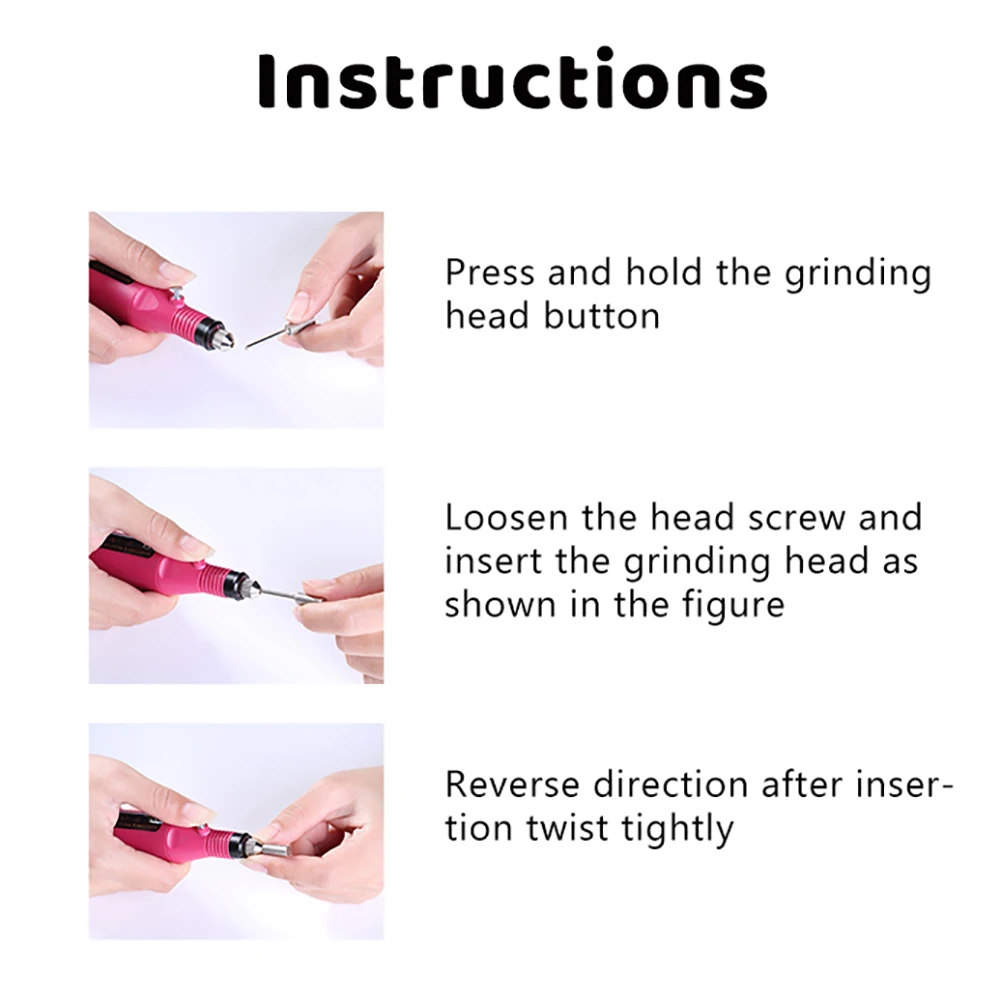 Instructions

Press and hold the grinding head button

Loosen the head screw and insert the grinding head as shown in the figure

Reverse direction after insertion twist tightly