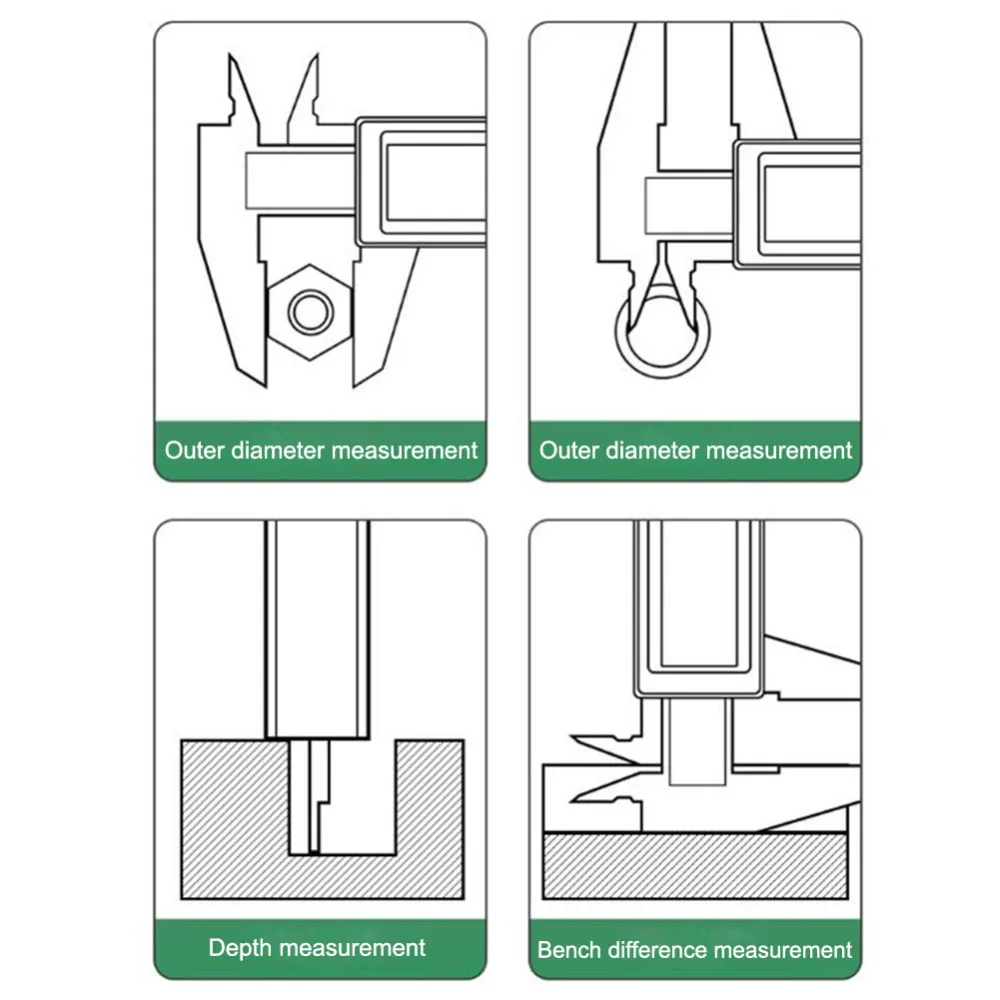 Outer diameter measurement

Outer diameter measurement

Depth measurement

Bench difference measurement