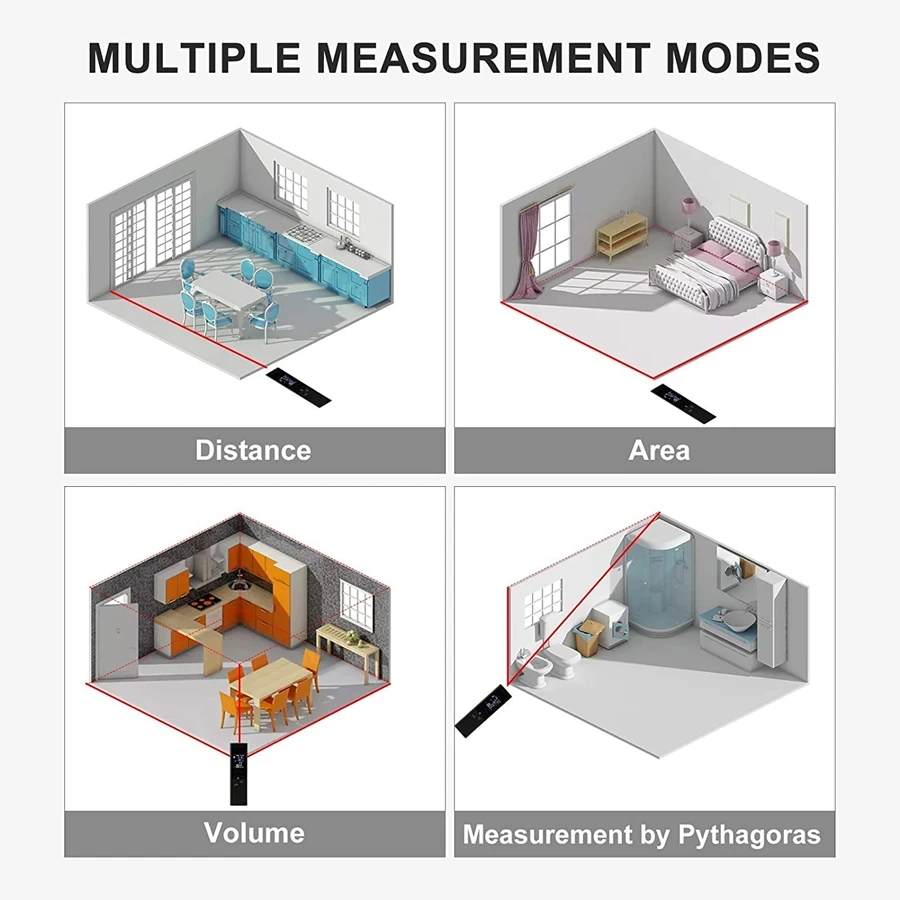 MULTIPLE MEASUREMENT MODES

Distance

Area

Volume

Measurement by Pythagoras