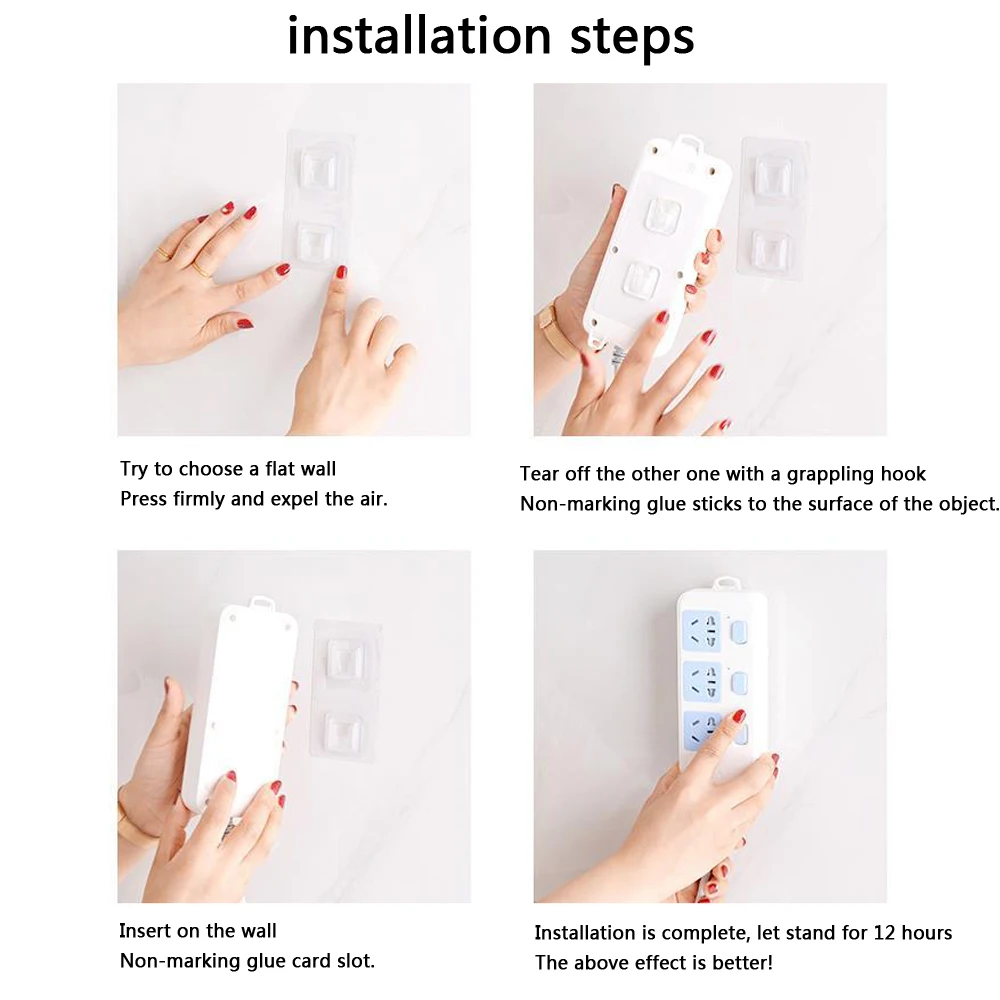 installation steps

Try to choose a flat wall
Press firmly and expel the air.

Tear off the other one with a grappling hook
Non-marking glue sticks to the surface of the object.

Insert on the wall
Non-marking glue card slot.

Installation is complete, let stand for 12 hours
The above effect is better!