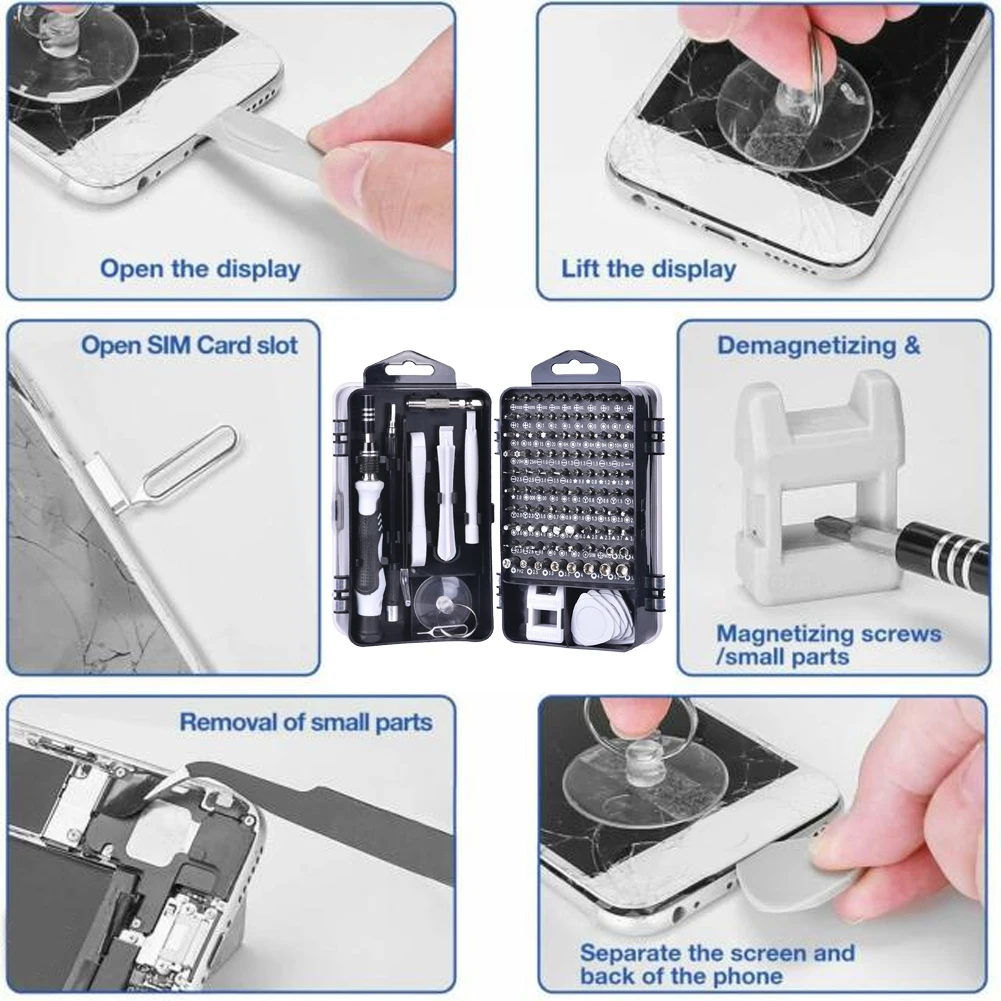 Open the display

Lift the display

Open SIM Card slot

Demagnetizing &

Magnetizing screws /small parts

Removal of small parts

Separate the screen and back of the phone