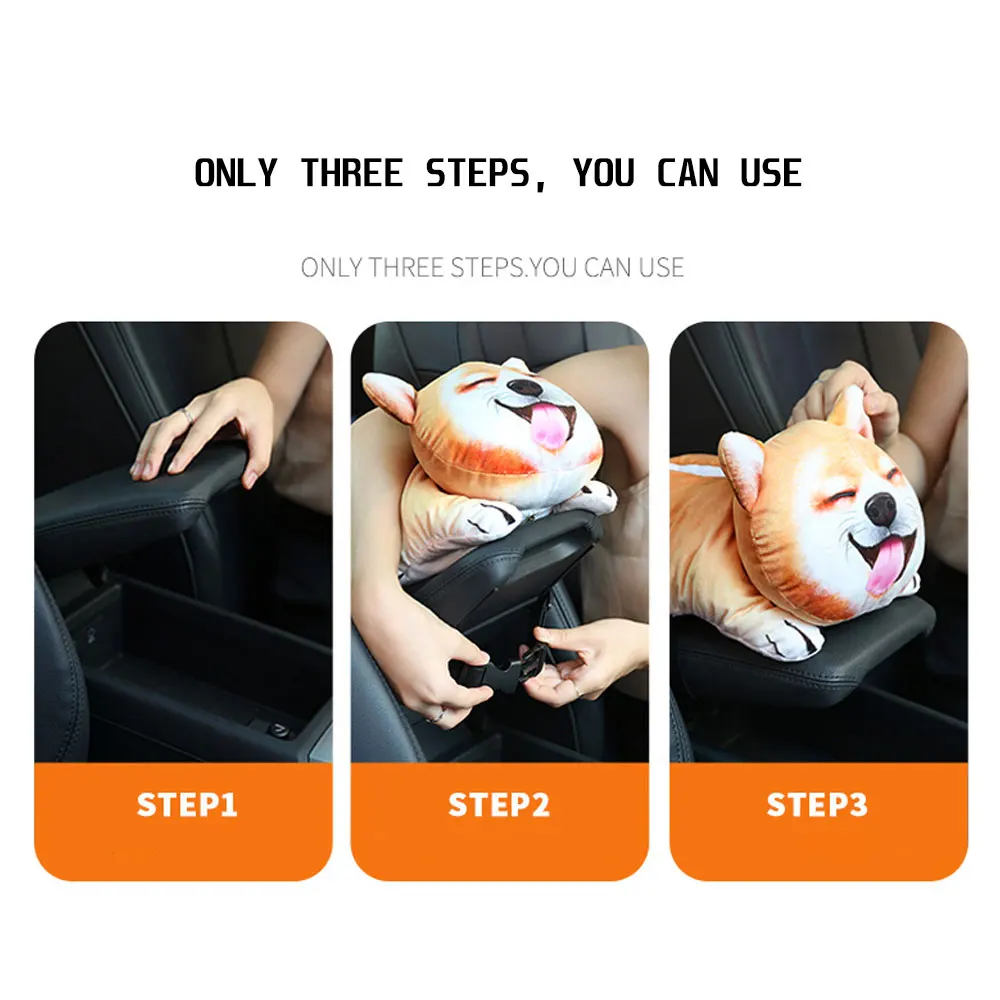 ONLY THREE STEPS, YOU CAN USE

ONLY THREE STEPS.YOU CAN USE

STEP1

STEP2

STEP3