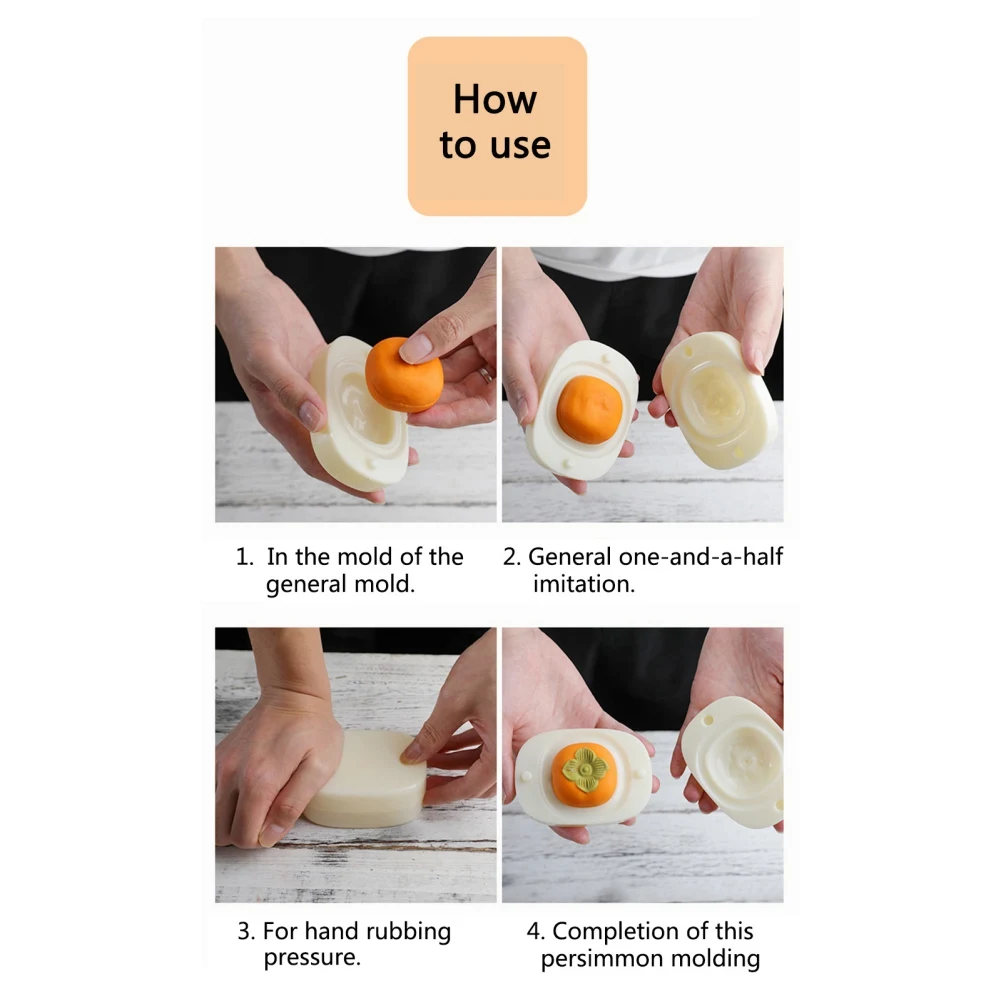 How to use

1. In the mold of the general mold.

2. General one-and-a-half imitation.

3. For hand rubbing pressure.

4. Completion of this persimmon molding