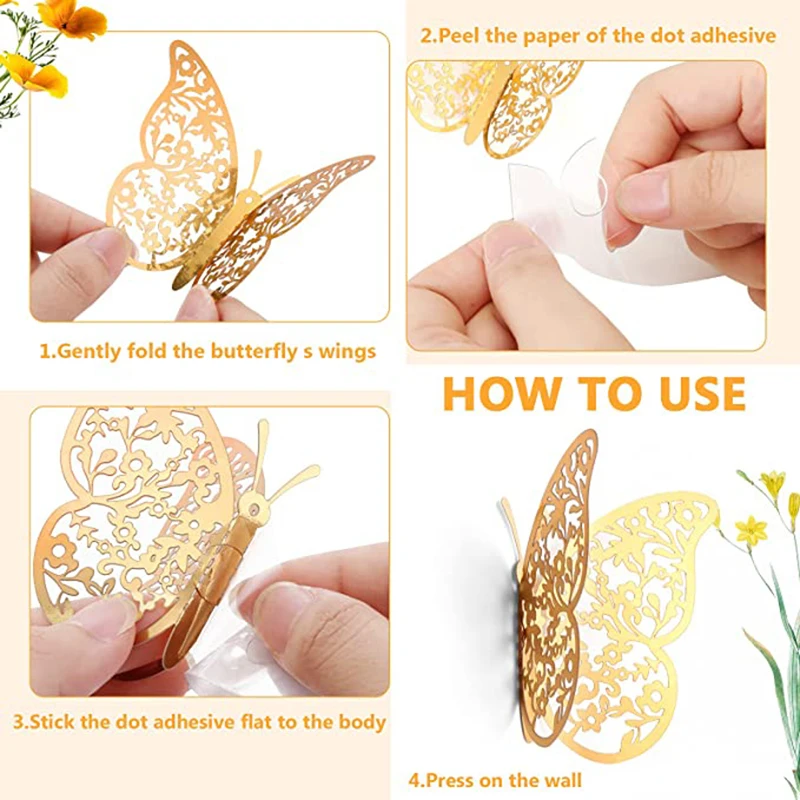 2.Peel the paper of the dot adhesive

1.Gently fold the butterfly s wings

HOW TO USE

3.Stick the dot adhesive flat to the body

4.Press on the wall