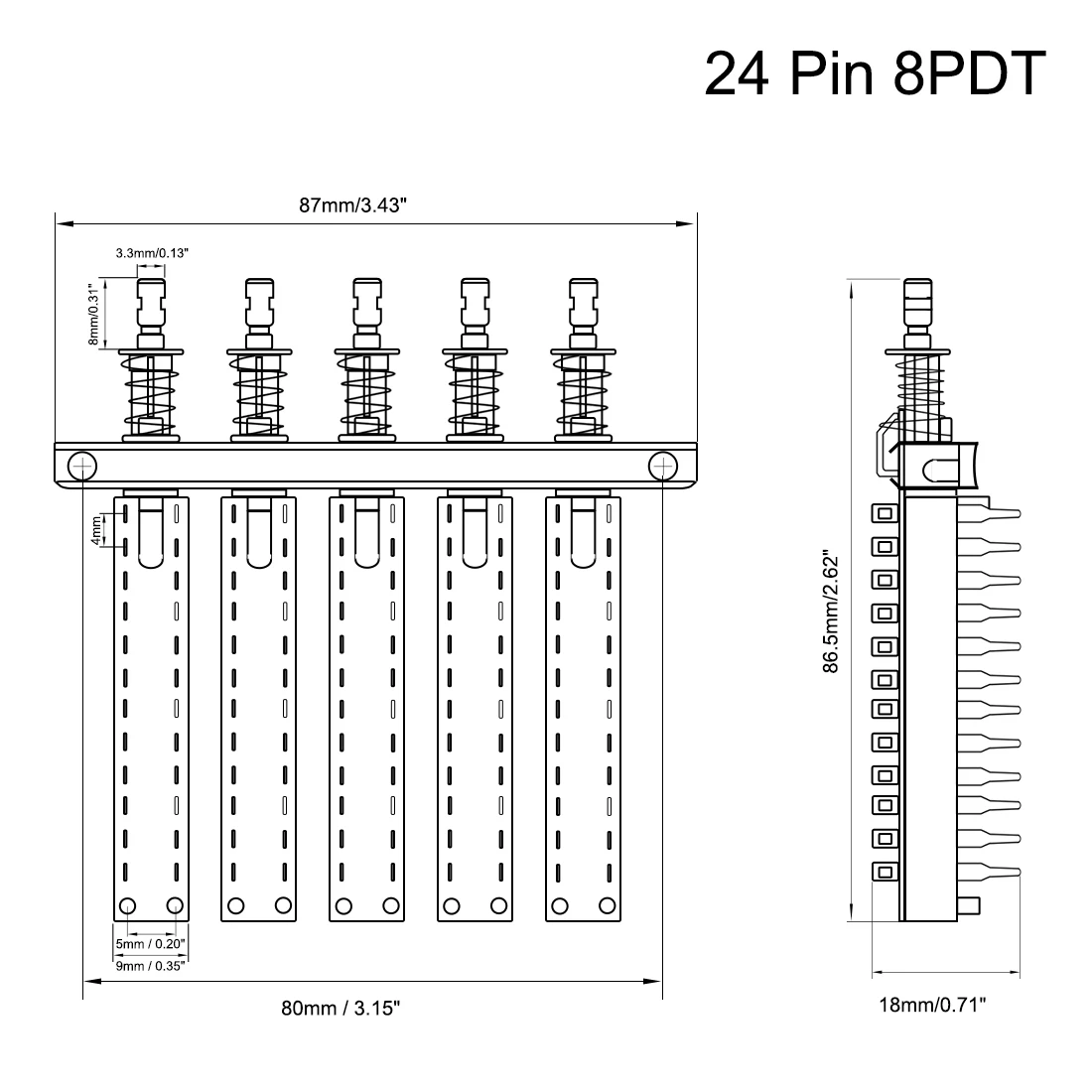 24 Pin 8PDT

87mm/3.43"

3.3mm/0.13"

8mm/0.31"

4mm

5mm / 0.20"

9mm / 0.35"

80mm / 3.15"

86.5mm/2.62"

18mm/0.71"