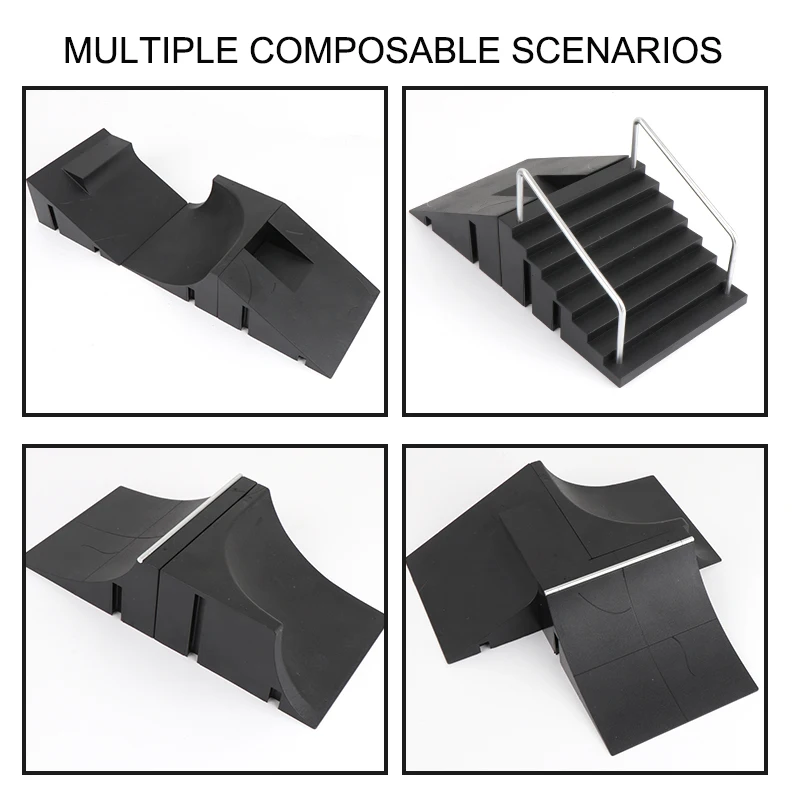 MULTIPLE COMPOSABLE SCENARIOS