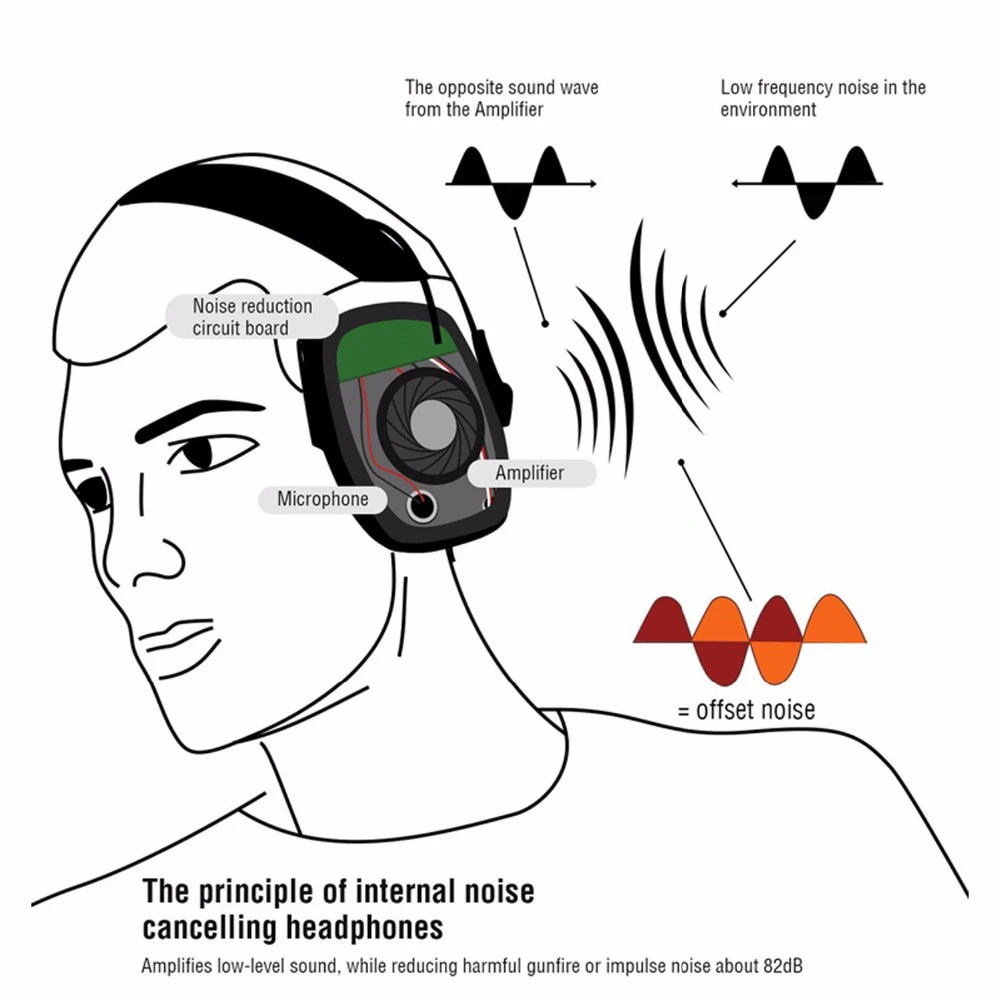 The opposite sound wave from the Amplifier

Low frequency noise in the environment

Noise reduction circuit board

Amplifier

Microphone

= offset noise

The principle of internal noise cancelling headphones

Amplifies low-level sound, while reducing harmful gunfire or impulse noise about 82dB