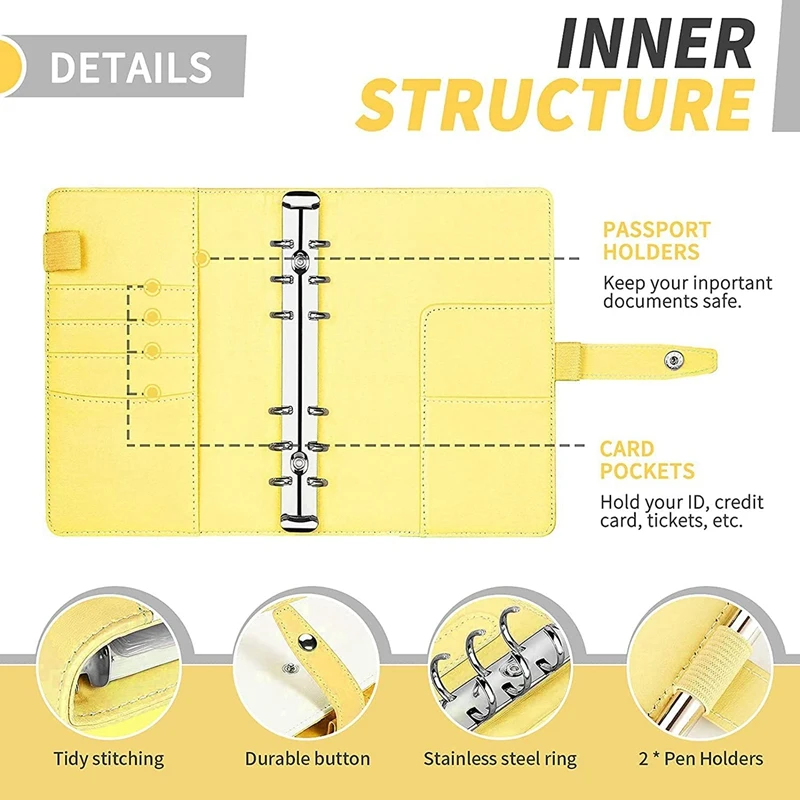 DETAILS

INNER
STRUCTURE

PASSPORT
HOLDERS

Keep your inportant documents safe.

CARD
POCKETS

Hold your ID, credit card, tickets, etc.

Tidy stitching

Durable button

Stainless steel ring

2 * Pen Holders