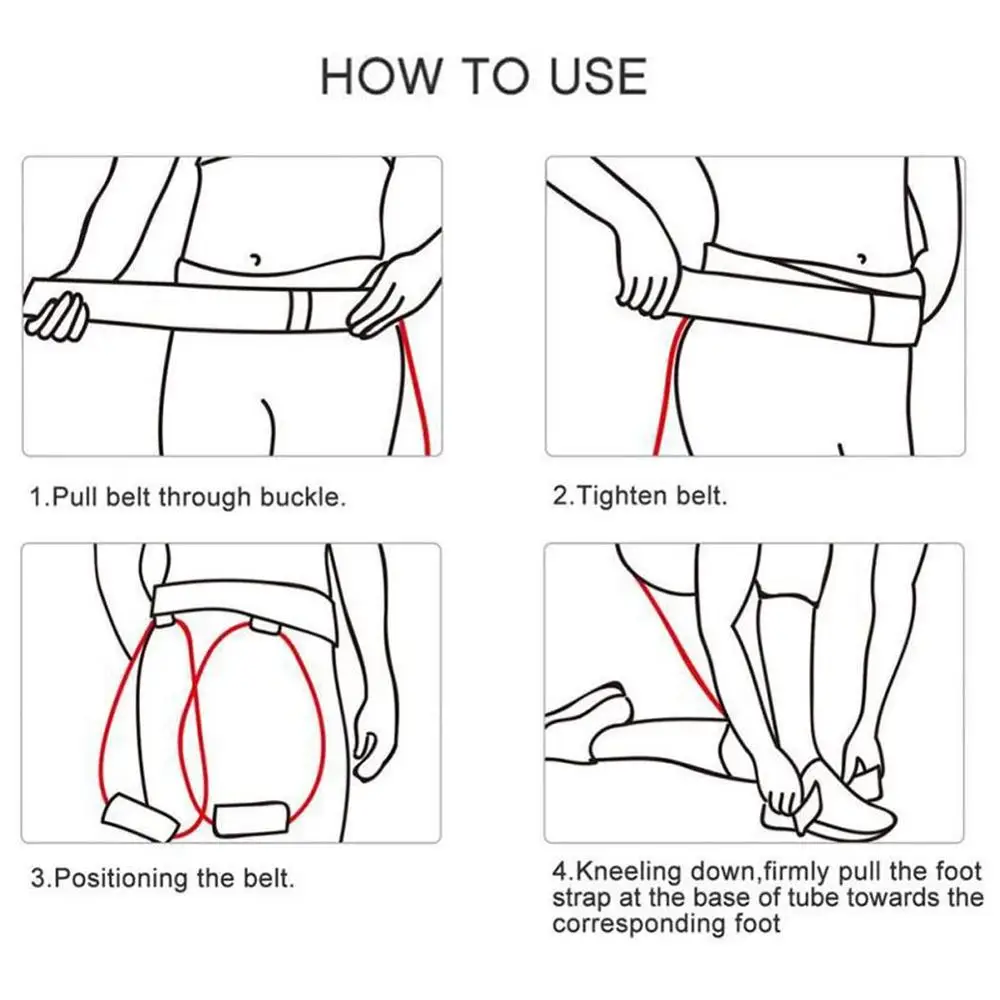 HOW TO USE

1.Pull belt through buckle.

2.Tighten belt.

3.Positioning the belt.

4.Kneeling down,firmly pull the foot strap at the base of tube towards the corresponding foot