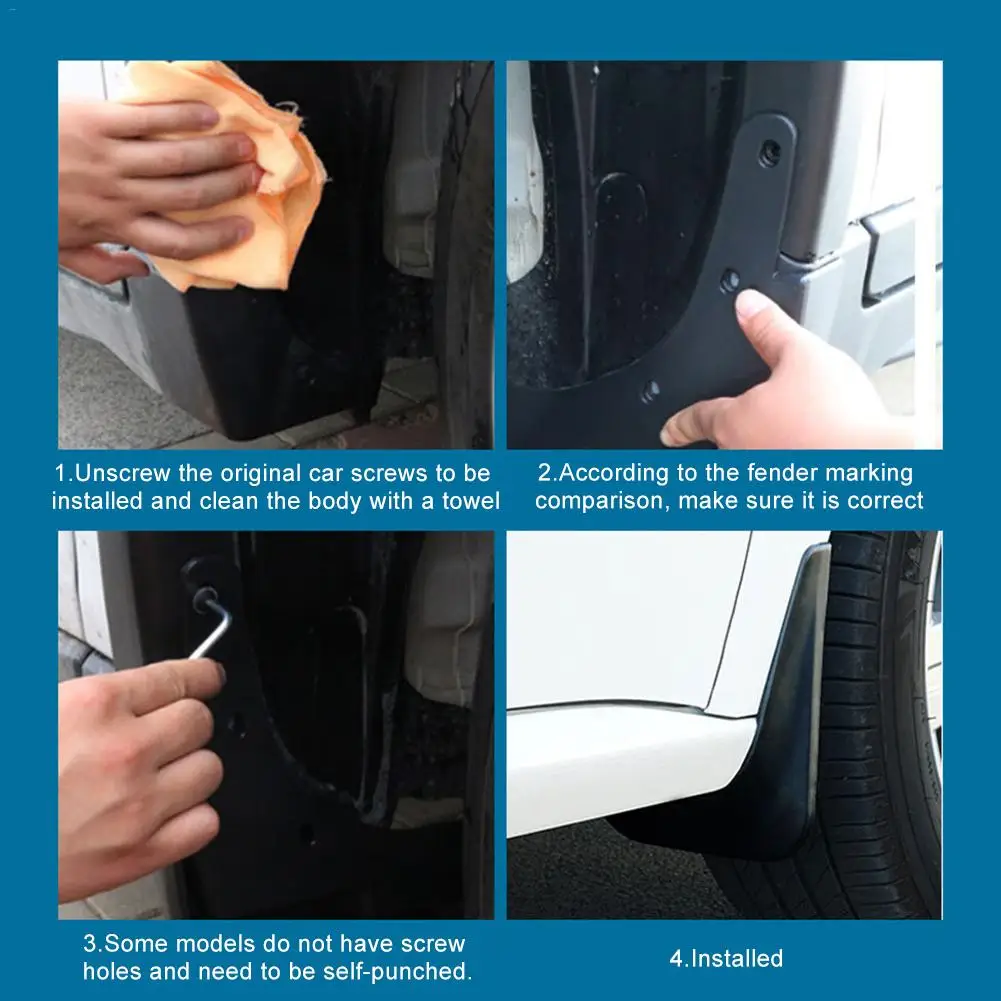 1.Unscrew the original car screws to be installed and clean the body with a towel

2.According to the fender marking comparison, make sure it is correct

3.Some models do not have screw holes and need to be self-punched.

4.Installed