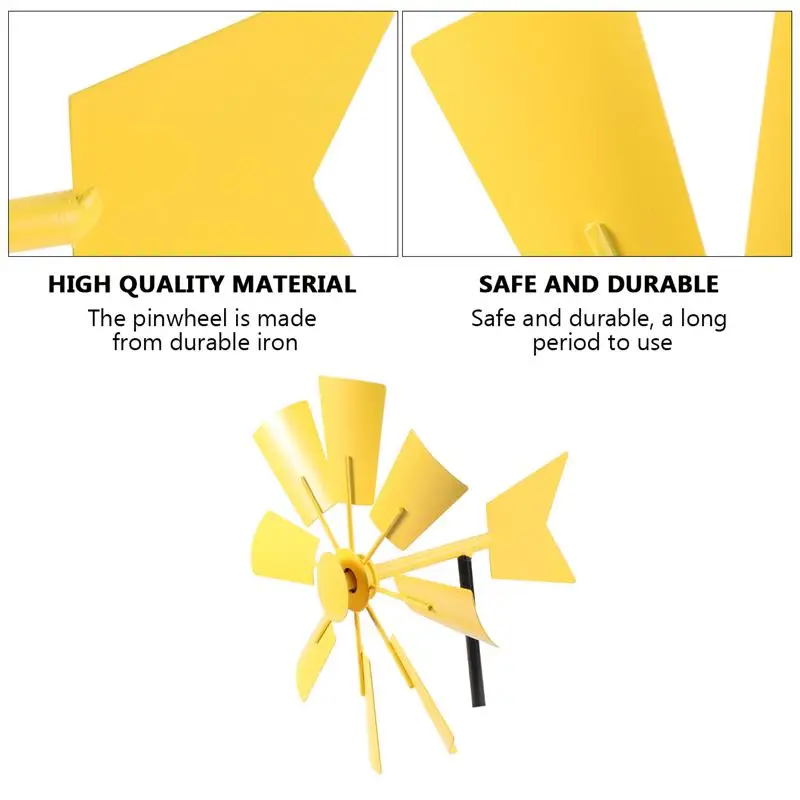 HIGH QUALITY MATERIAL

The pinwheel is made from durable iron

SAFE AND DURABLE

Safe and durable, a long period to use