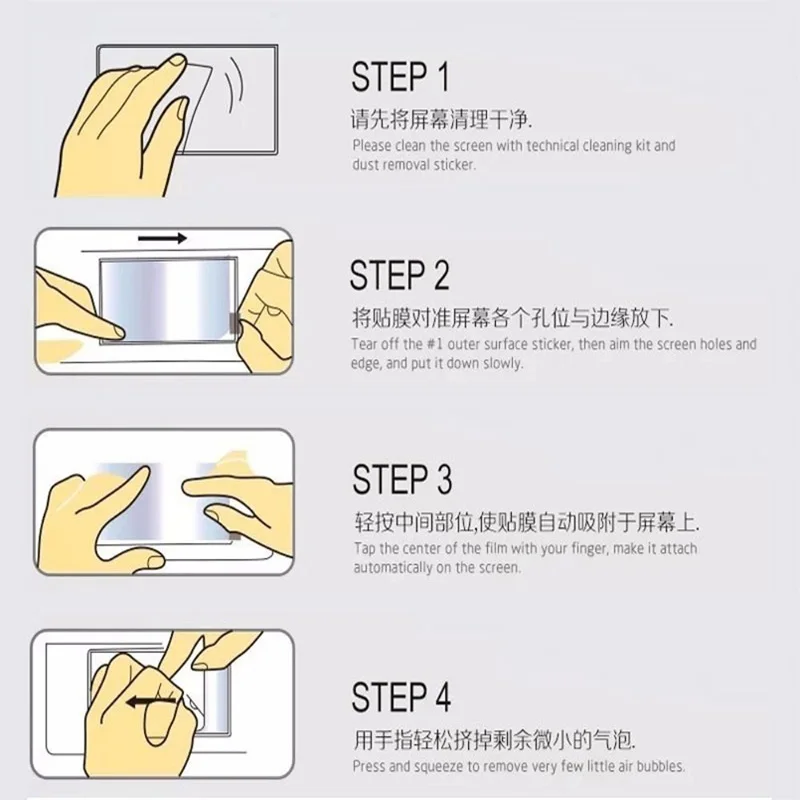 STEP 1
请先将屏幕清理干净.
Please clean the screen with technical cleaning kit and dust removal sticker.

STEP 2
将贴膜对准屏幕各个孔位与边缘放下.
Tear off the #1 outer surface sticker, then aim the screen holes and edge, and put it down slowly.

STEP 3
轻按中间部位,使贴膜自动吸附于屏幕上.
Tap the center of the film with your finger, make it attach automatically on the screen.

STEP 4
用手指轻松挤掉剩余微小的气泡.
Press and squeeze to remove very few little air bubbles.