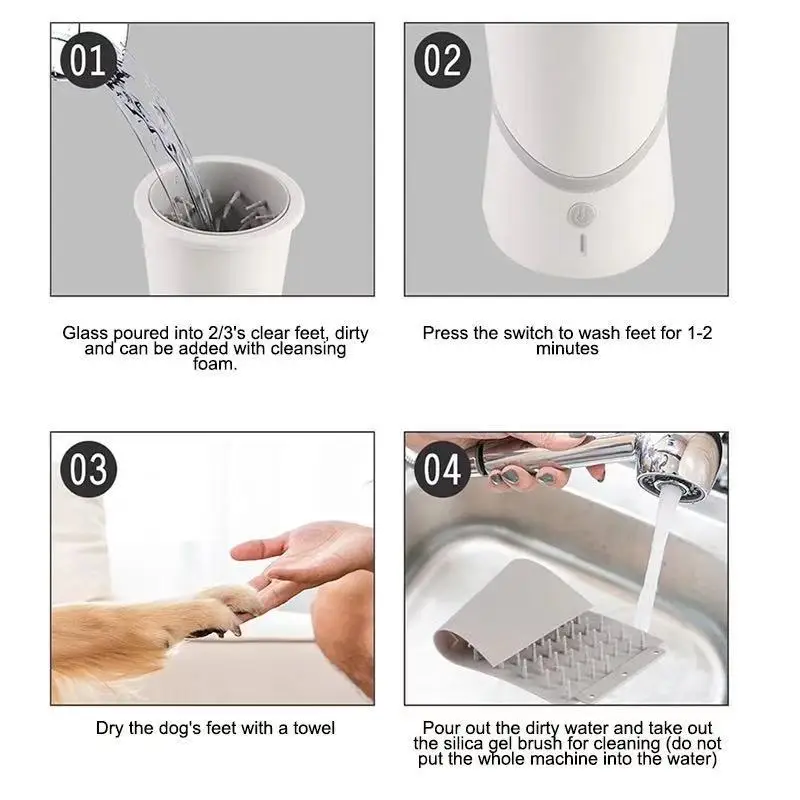 01

Glass poured into 2/3's clear feet, dirty and can be added with cleansing foam.

02

Press the switch to wash feet for 1-2 minutes

03

Dry the dog's feet with a towel

04

Pour out the dirty water and take out the silica gel brush for cleaning (do not put the whole machine into the water)