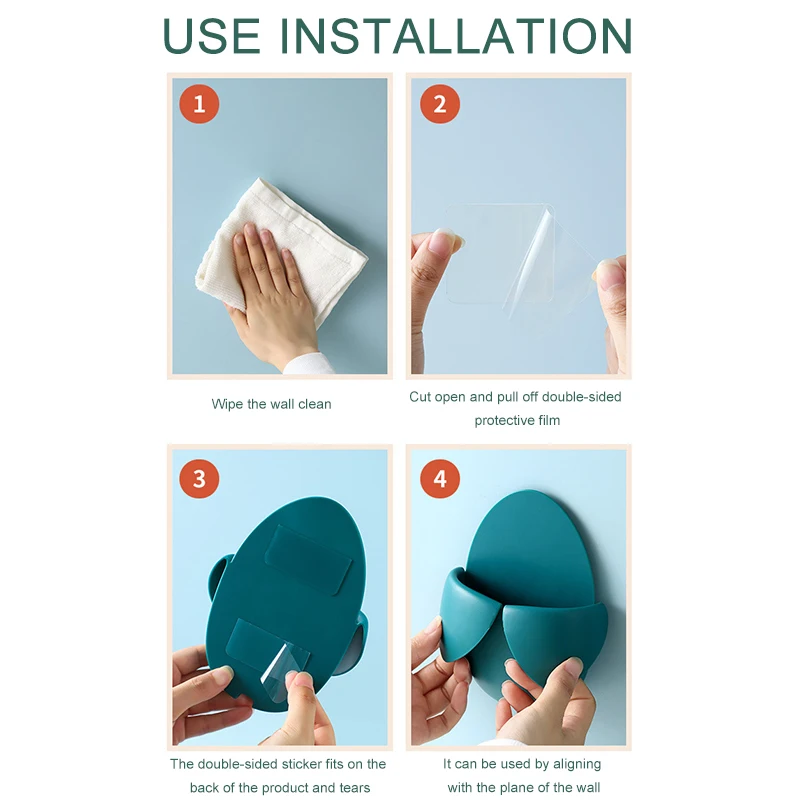 USE INSTALLATION

1

Wipe the wall clean

2

Cut open and pull off double-sided protective film

3

The double-sided sticker fits on the back of the product and tears

4

It can be used by aligning with the plane of the wall