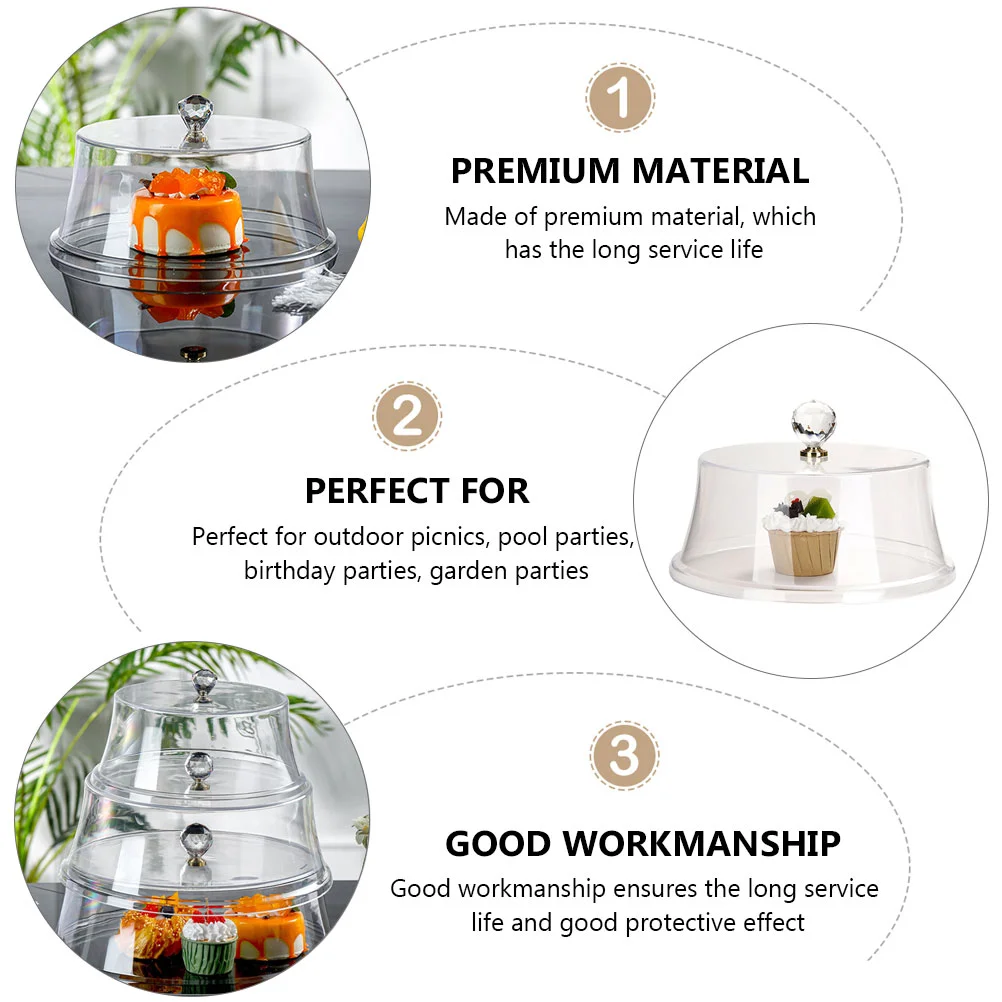 1

PREMIUM MATERIAL

Made of premium material, which has the long service life

2

PERFECT FOR

Perfect for outdoor picnics, pool parties, birthday parties, garden parties

3

GOOD WORKMANSHIP

Good workmanship ensures the long service life and good protective effect