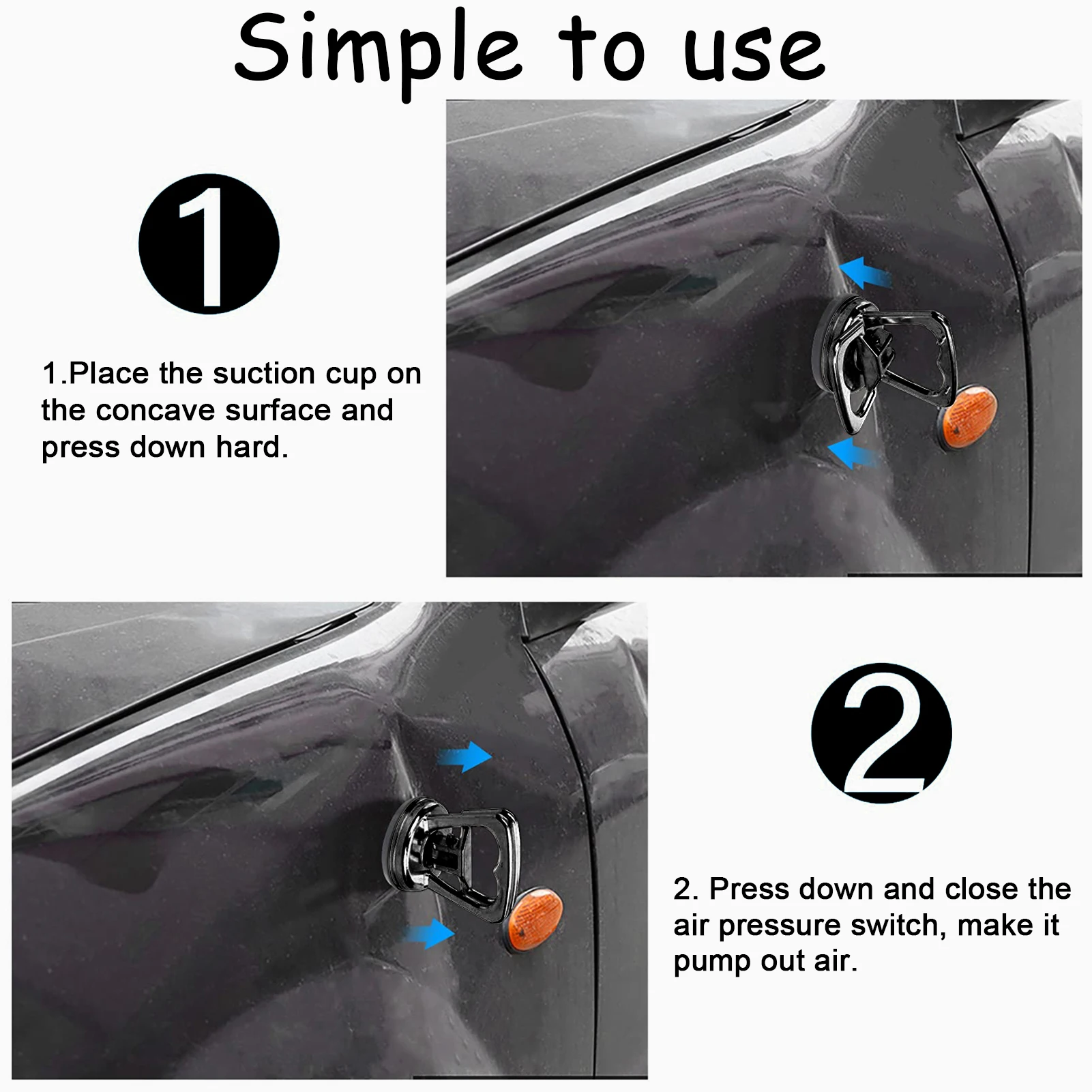 Simple to use

1

1.Place the suction cup on the concave surface and press down hard.

2

2. Press down and close the air pressure switch, make it pump out air.