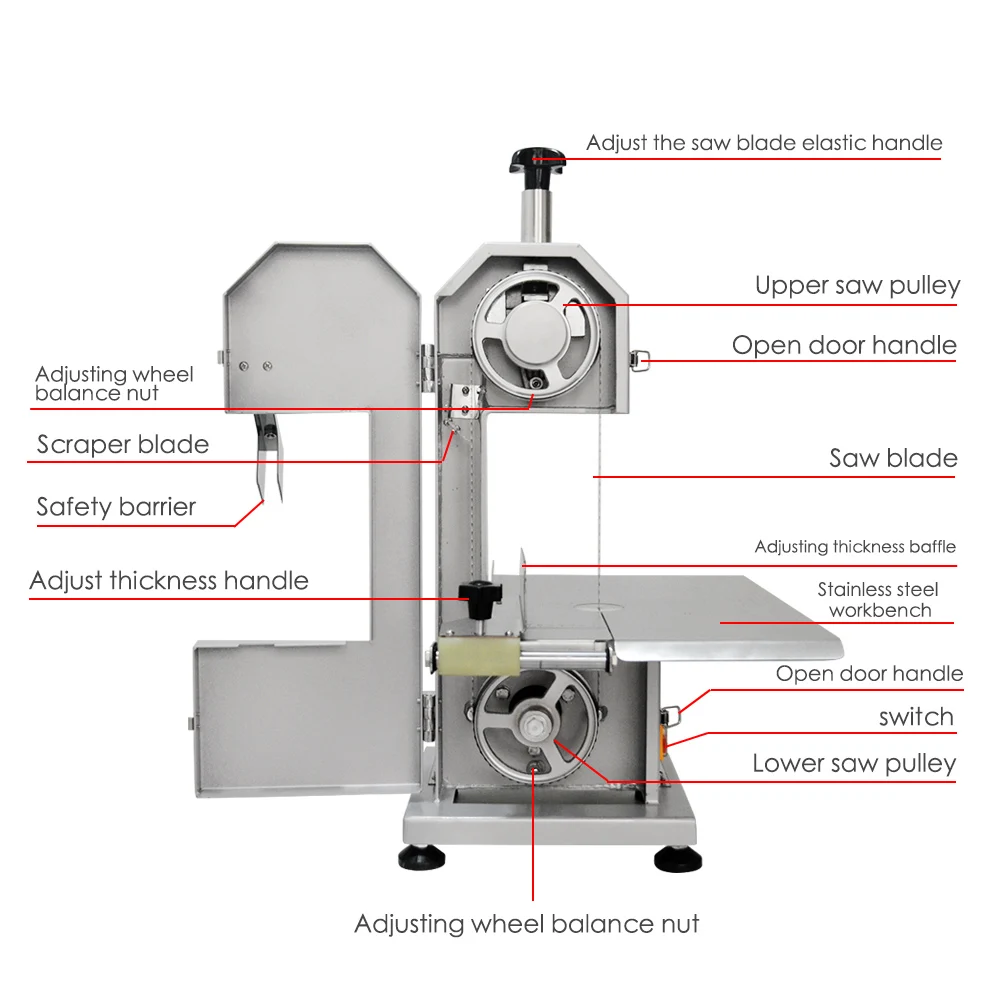 Adjust the saw blade elastic handle

Upper saw pulley

Open door handle

Adjusting wheel balance nut

Scraper blade

Saw blade

Safety barrier

Adjusting thickness baffle

Adjust thickness handle

Stainless steel workbench

Open door handle

switch

Lower saw pulley

Adjusting wheel balance nut