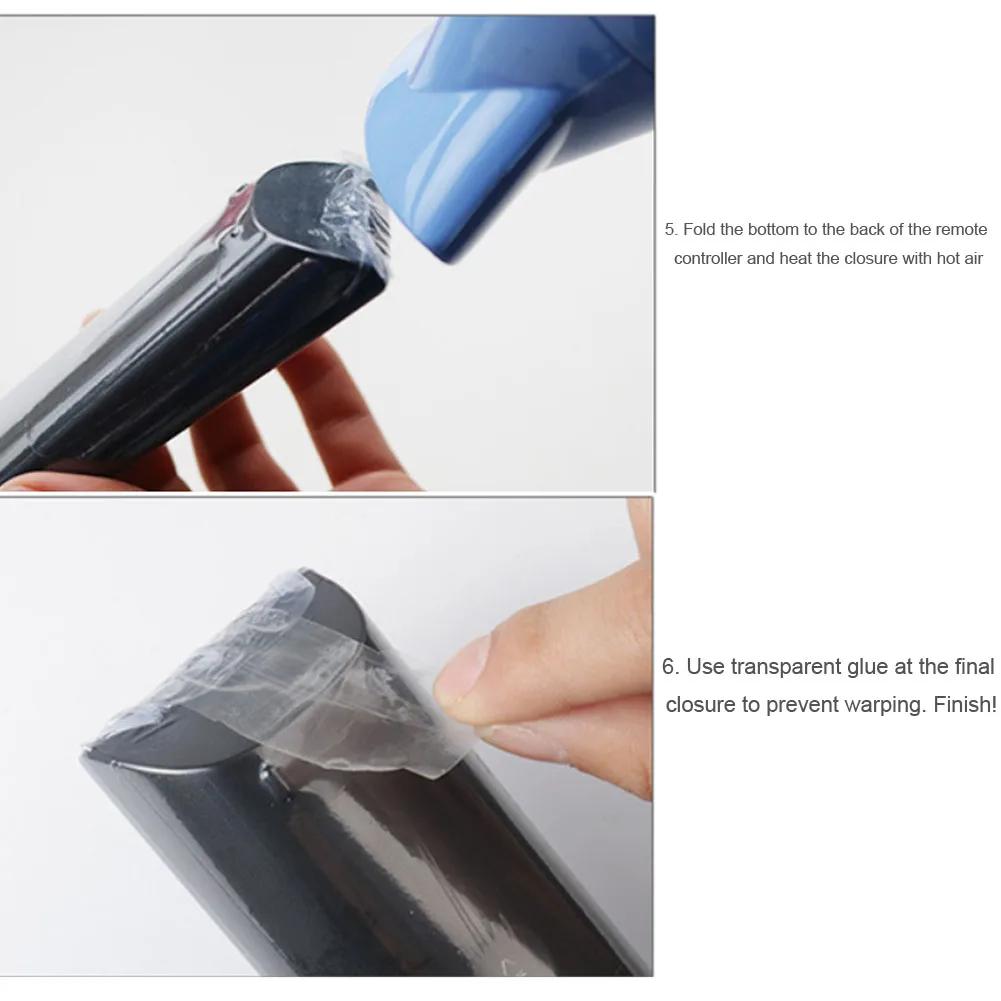 5. Fold the bottom to the back of the remote controller and heat the closure with hot air

6. Use transparent glue at the final closure to prevent warping. Finish!