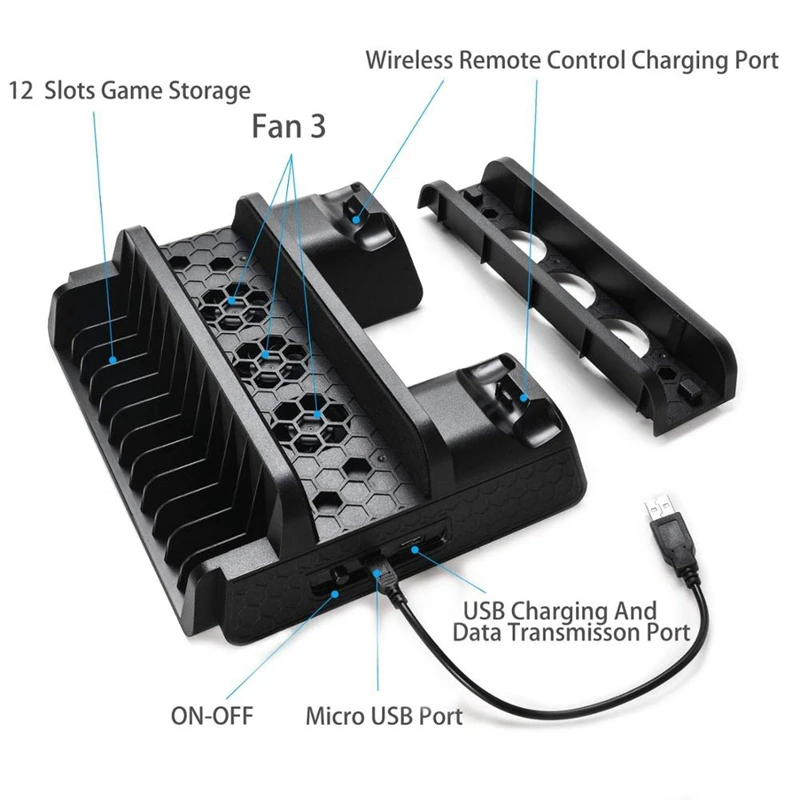 Wireless Remote Control Charging Port

12 Slots Game Storage

Fan 3

USB Charging And Data Transmisson Port

ON-OFF

Micro USB Port