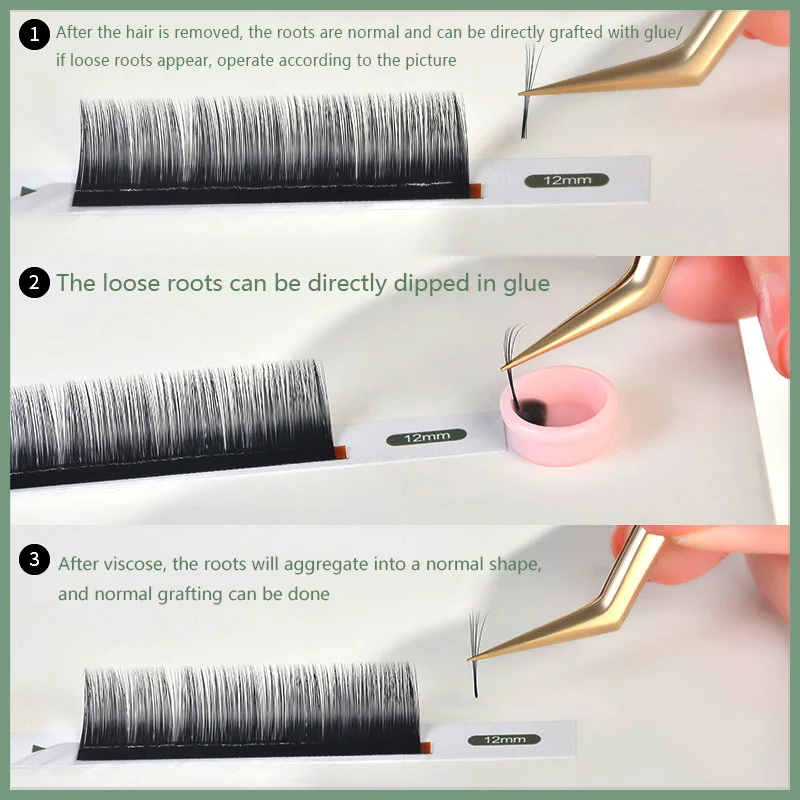 1 After the hair is removed, the roots are normal and can be directly grafted with glue/ if loose roots appear, operate according to the picture

12mm

2 The loose roots can be directly dipped in glue

12mm

3 After viscose, the roots will aggregate into a normal shape, and normal grafting can be done

12mm