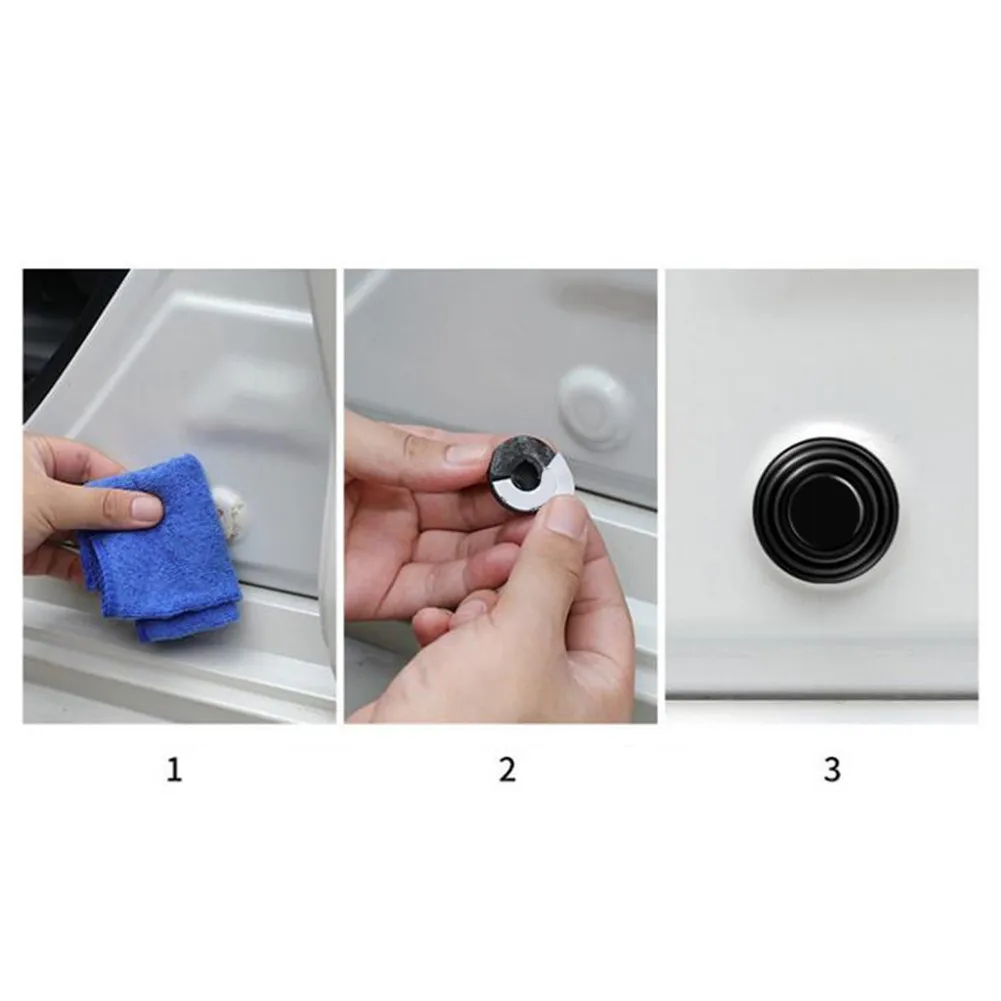 1

2

3