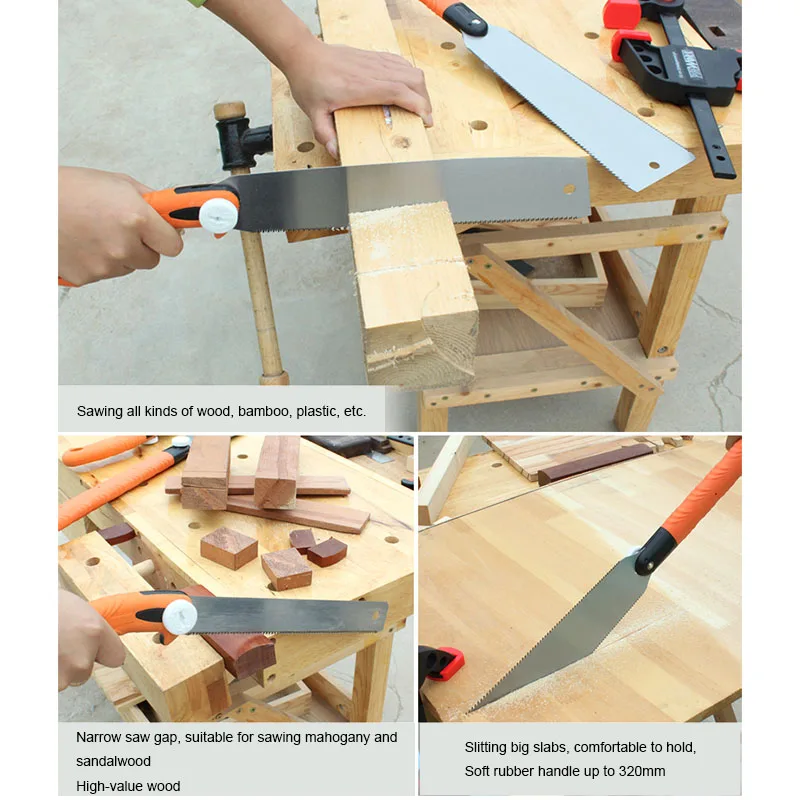 Sawing all kinds of wood, bamboo, plastic, etc.

Narrow saw gap, suitable for sawing mahogany and sandalwood
High-value wood

Slitting big slabs, comfortable to hold,
Soft rubber handle up to 320mm