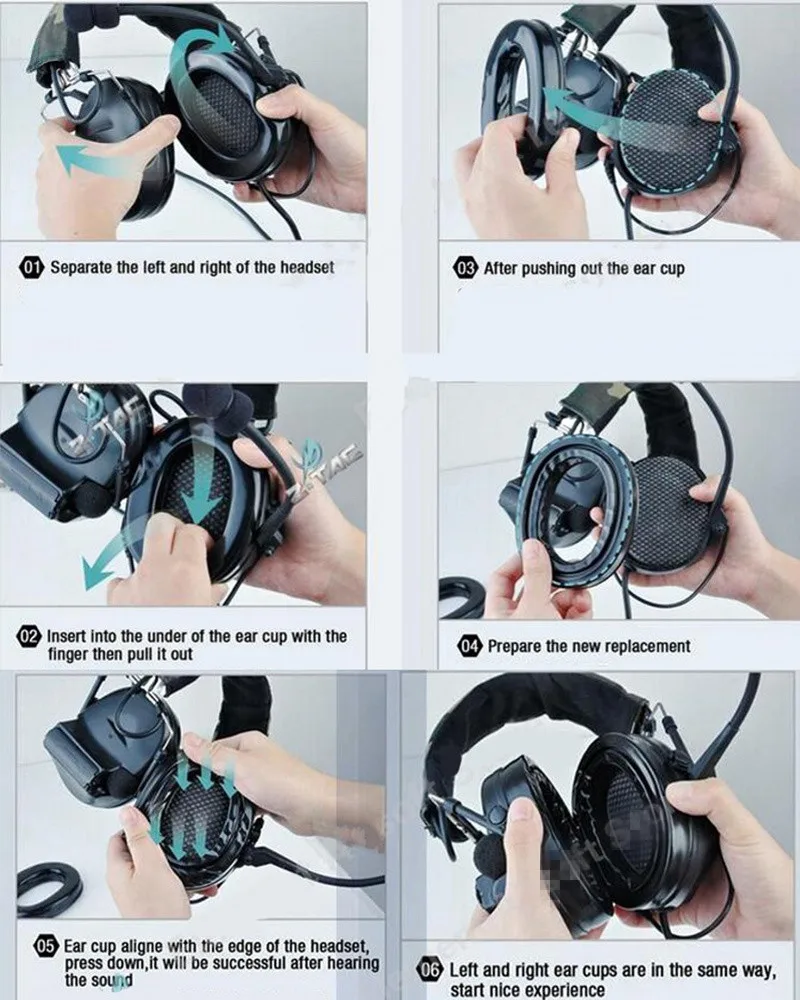 01 Separate the left and right of the headset

03 After pushing out the ear cup

Z-TAC

Z-TAC

02 Insert into the under of the ear cup with the finger then pull it out

04 Prepare the new replacement

05 Ear cup aligne with the edge of the headset, press down,it will be successful after hearing the sound

06 Left and right ear cups are in the same way, start nice experience