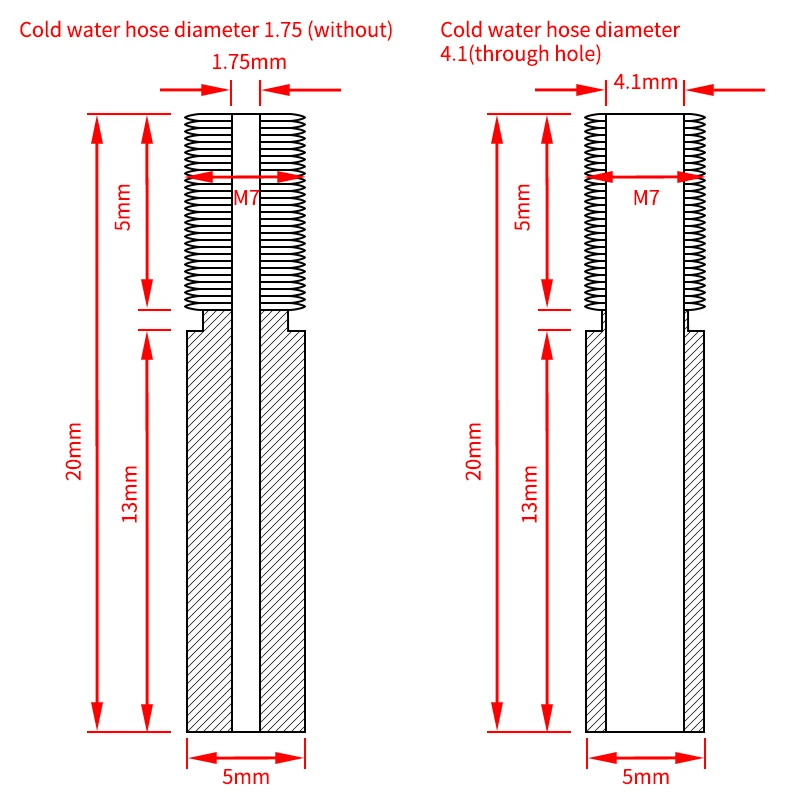 Cold water hose diameter 1.75 (without)

1.75mm

M7

5mm

20mm

13mm

5mm

Cold water hose diameter 4.1(through hole)

4.1mm

M7

5mm

20mm

13mm

5mm