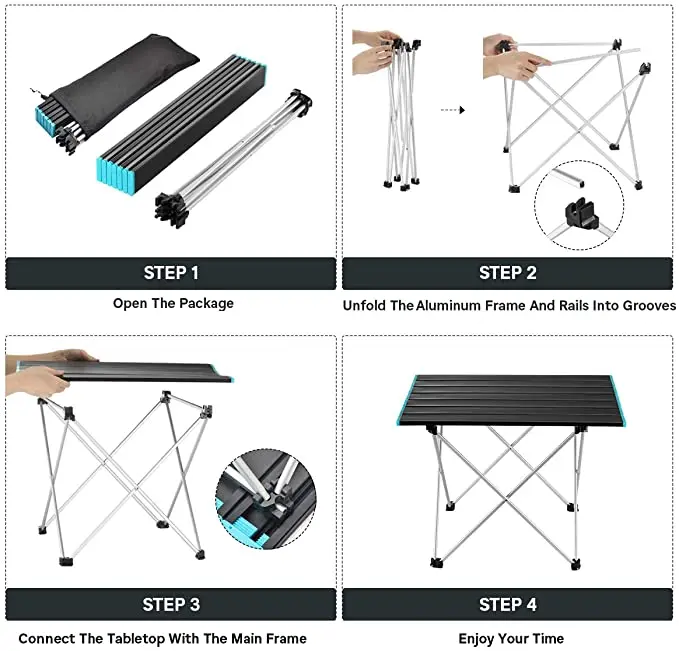 STEP 1

Open The Package

STEP 2

Unfold The Aluminum Frame And Rails Into Grooves

STEP 3

Connect The Tabletop With The Main Frame

STEP 4

Enjoy Your Time