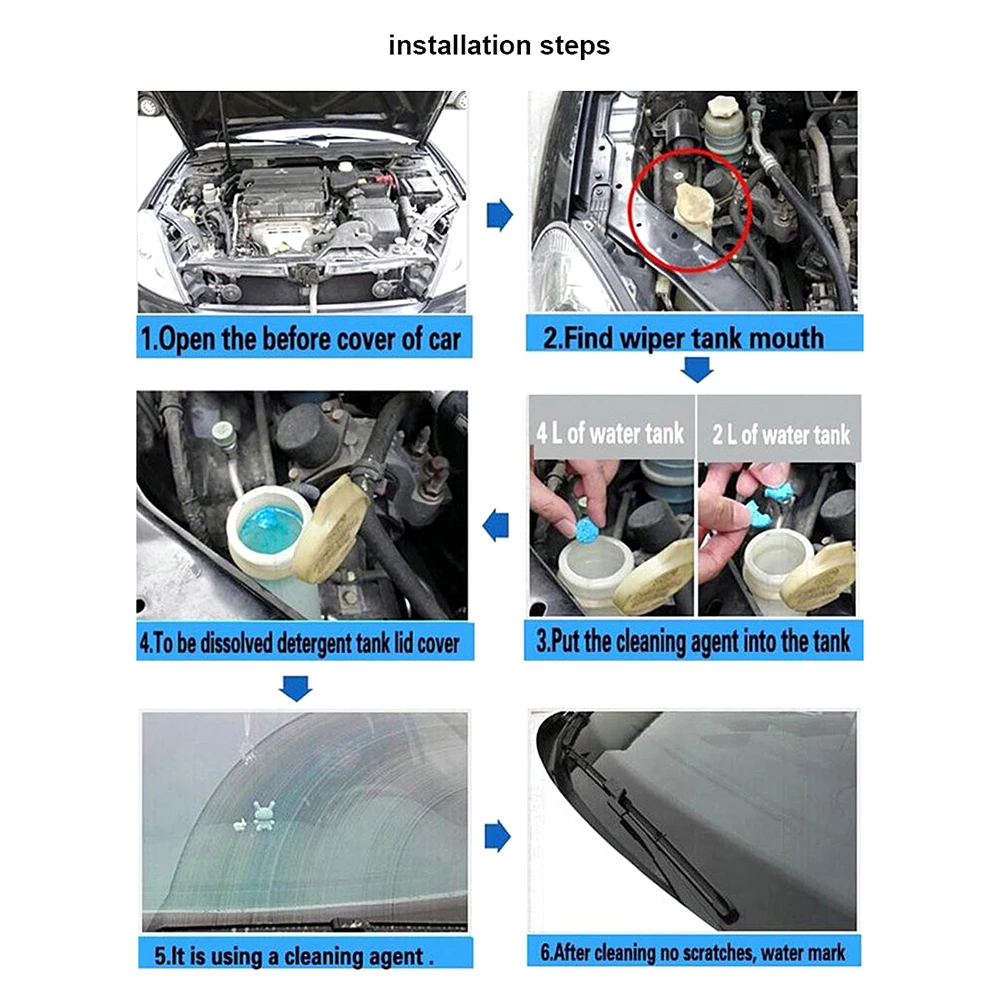 installation steps

1.Open the before cover of car

2.Find wiper tank mouth

4 L of water tank

2 L of water tank

3.Put the cleaning agent into the tank

4.To be dissolved detergent tank lid cover

5.It is using a cleaning agent .

6.After cleaning no scratches, water mark