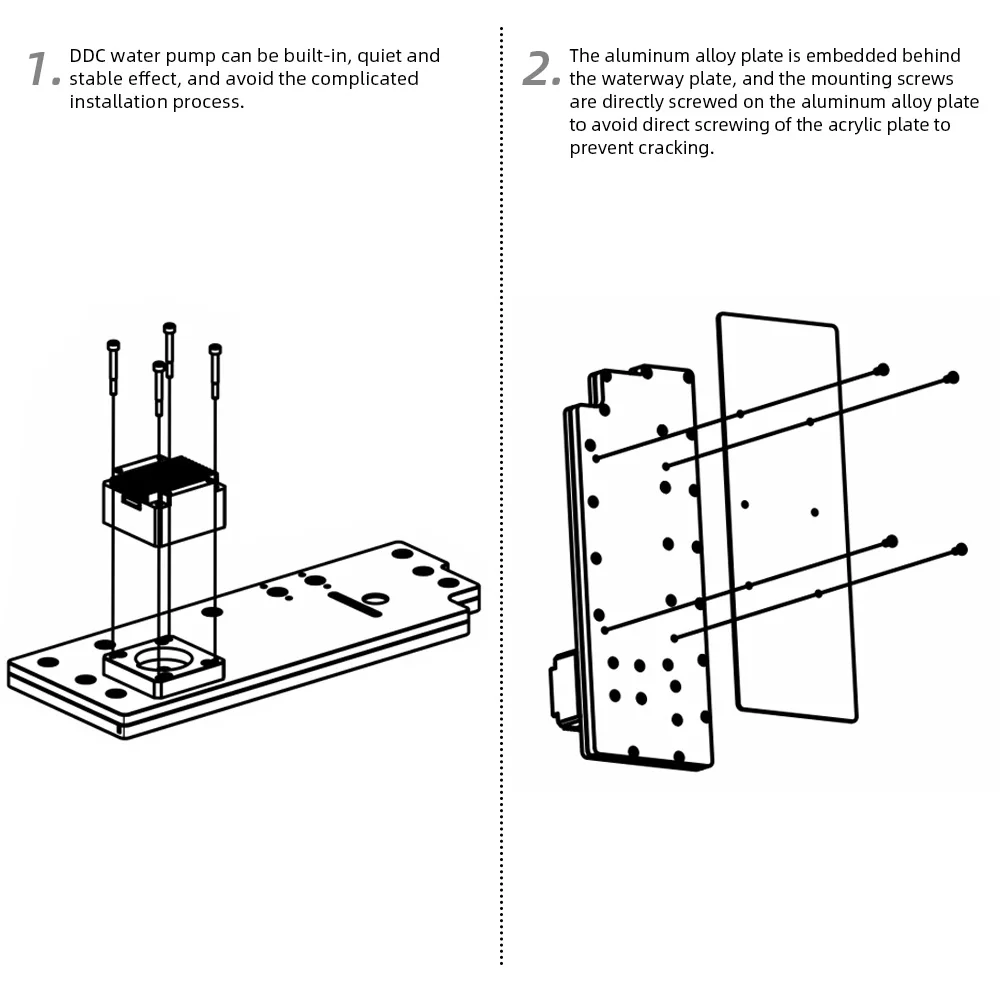 1. DDC water pump can be built-in, quiet and stable effect, and avoid the complicated installation process.

2. The aluminum alloy plate is embedded behind the waterway plate, and the mounting screws are directly screwed on the aluminum alloy plate to avoid direct screwing of the acrylic plate to prevent cracking.