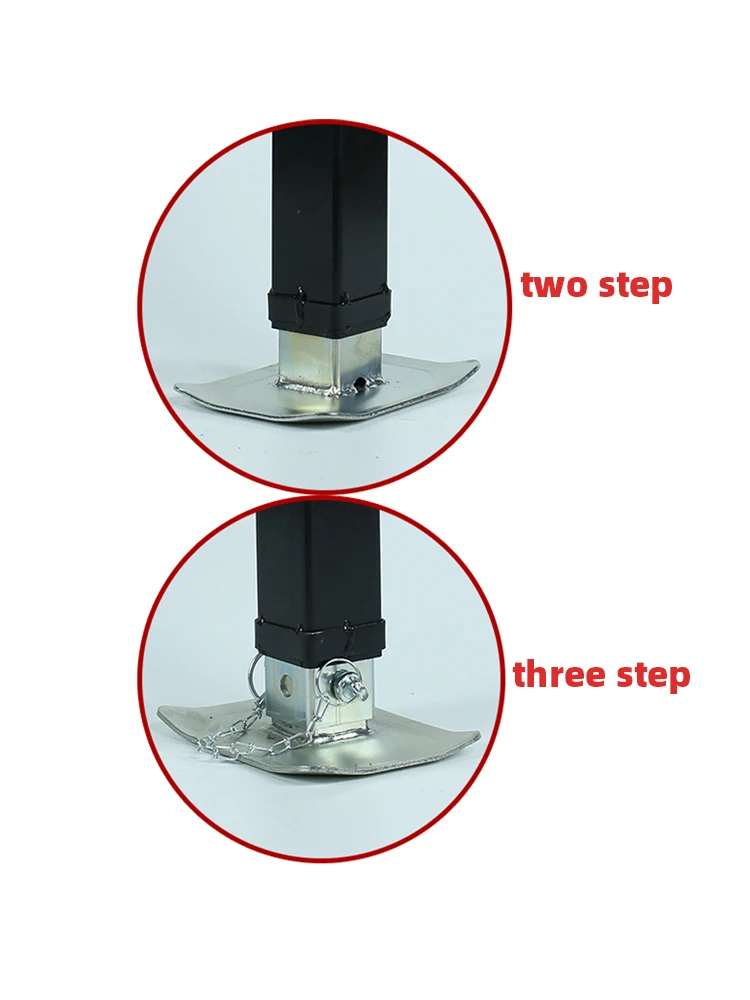 two step

three step