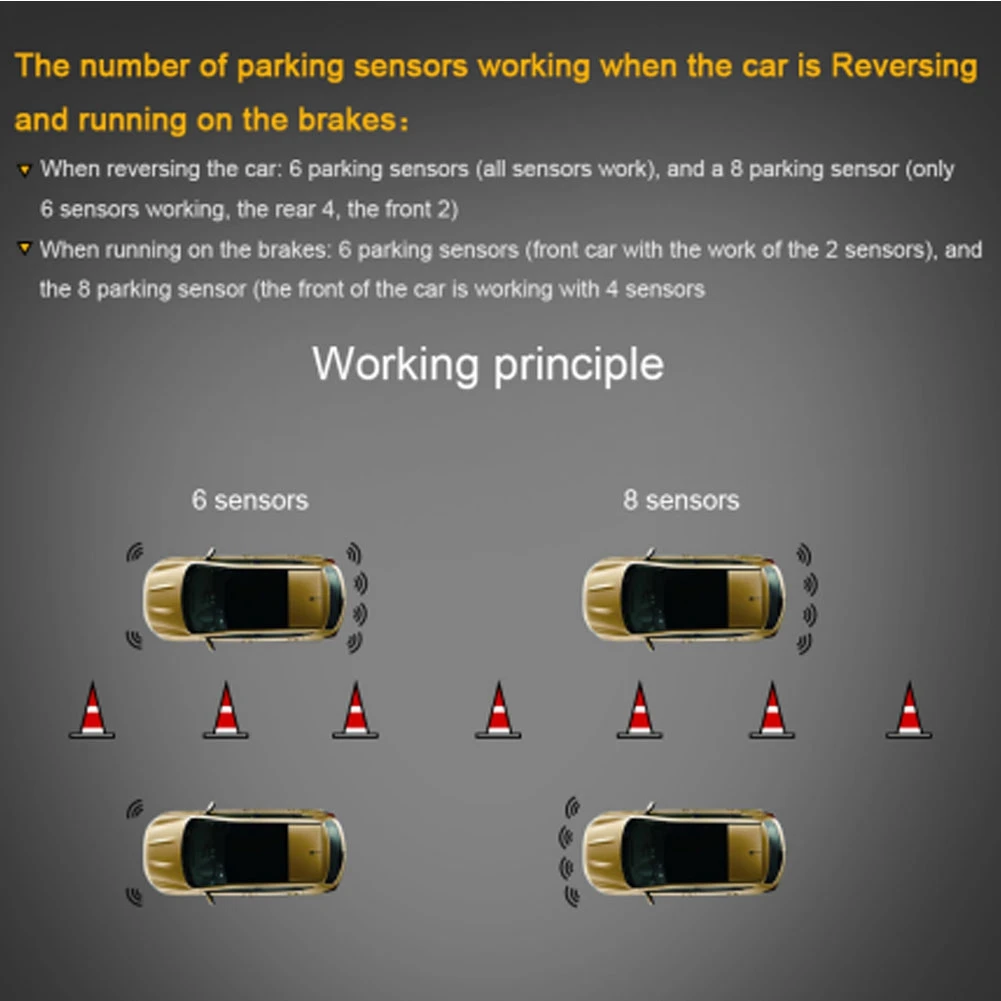 The number of parking sensors working when the car is Reversing and running on the brakes：

When reversing the car: 6 parking sensors (all sensors work), and a 8 parking sensor (only 6 sensors working, the rear 4, the front 2)

When running on the brakes: 6 parking sensors (front car with the work of the 2 sensors), and the 8 parking sensor (the front of the car is working with 4 sensors

Working principle

6 sensors

8 sensors