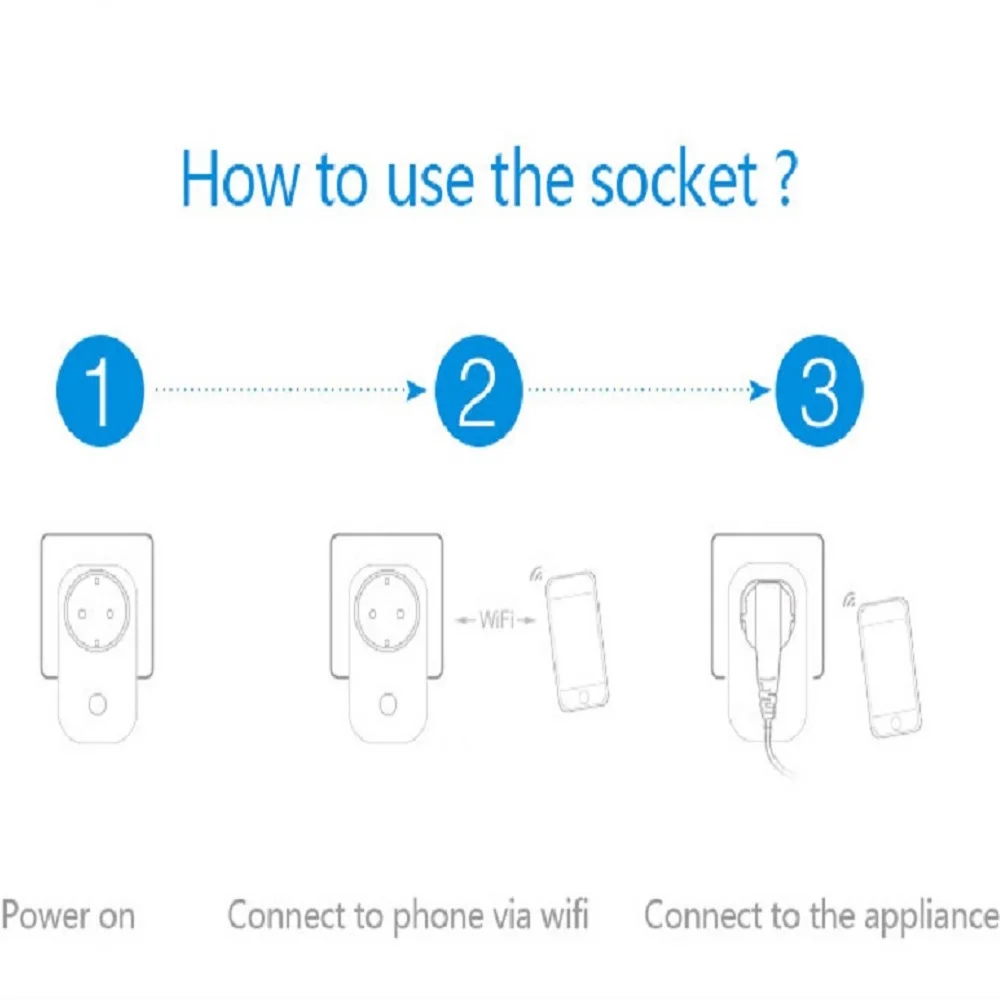 How to use the socket ?

1

2

3

WiFi

Power on

Connect to phone via wifi

Connect to the appliance