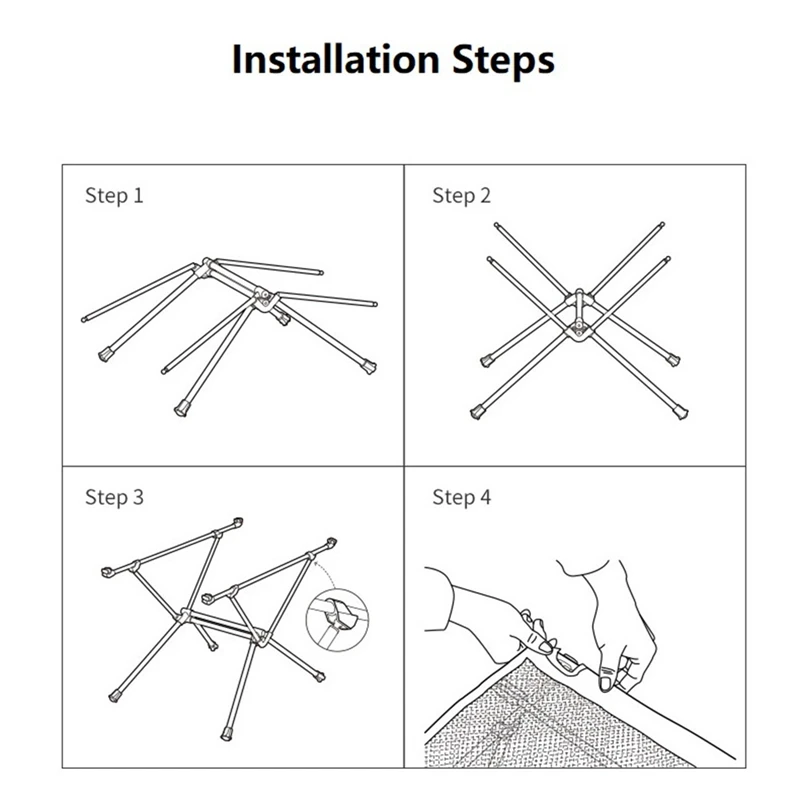 Installation Steps

Step 1

Step 2

Step 3

Step 4