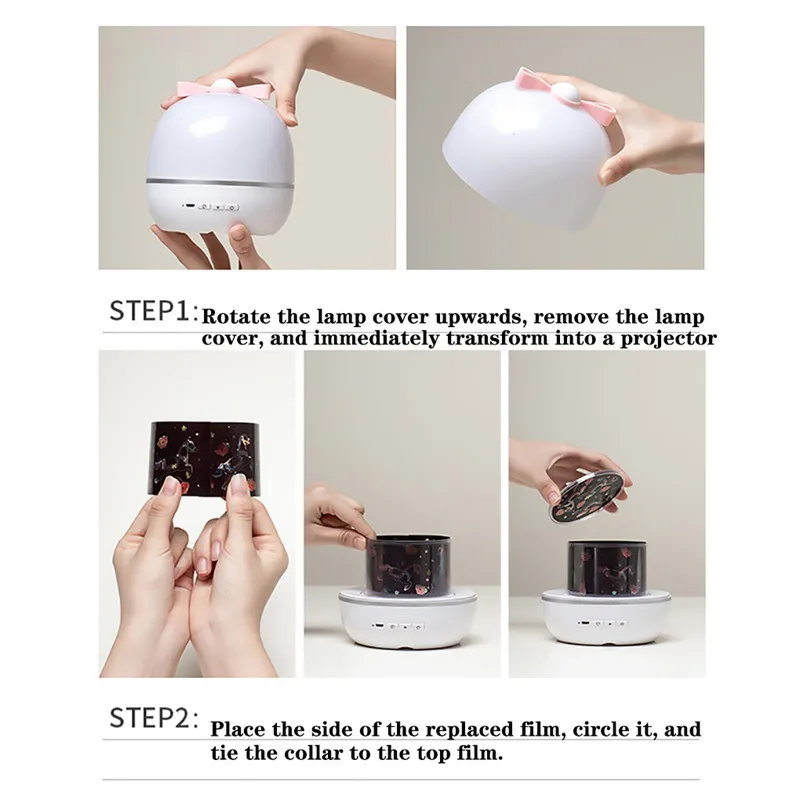 STEP1: Rotate the lamp cover upwards, remove the lamp cover, and immediately transform into a projector

STEP2: Place the side of the replaced film, circle it, and tie the collar to the top film.