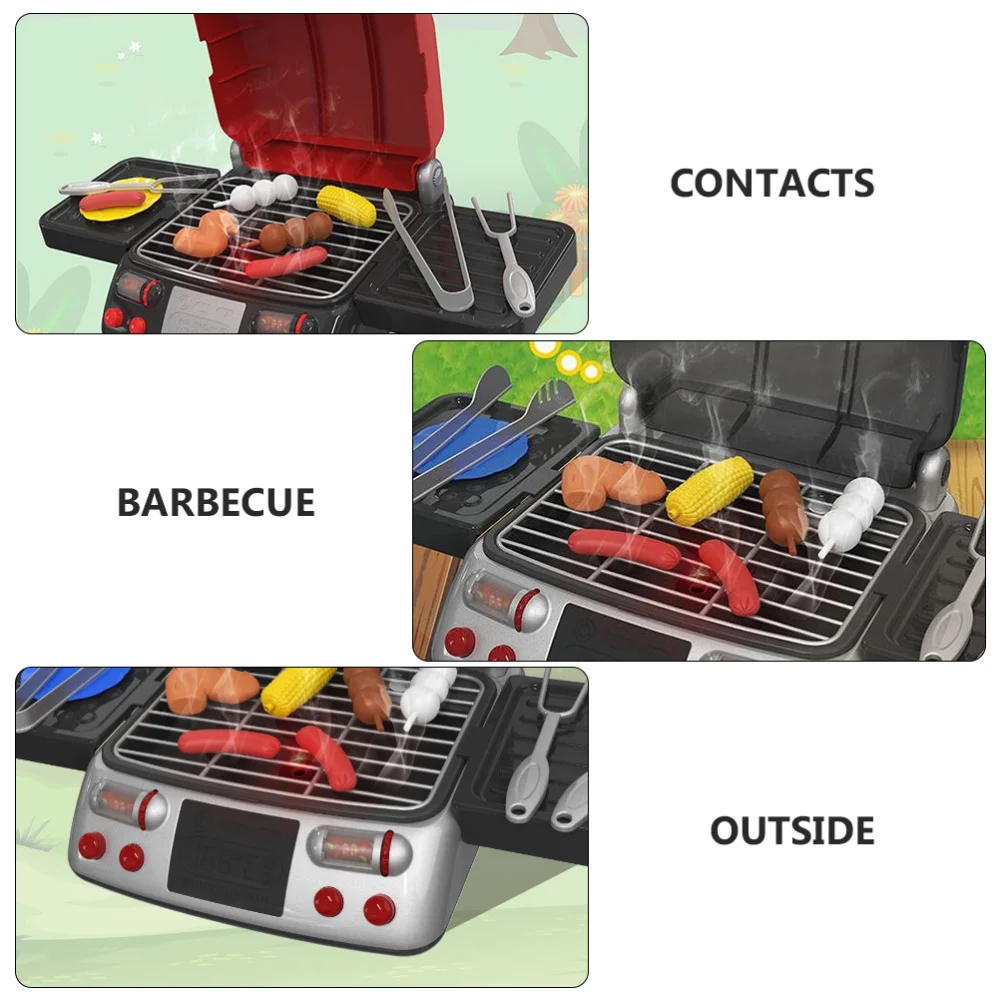 CONTACTS

BARBECUE

OUTSIDE