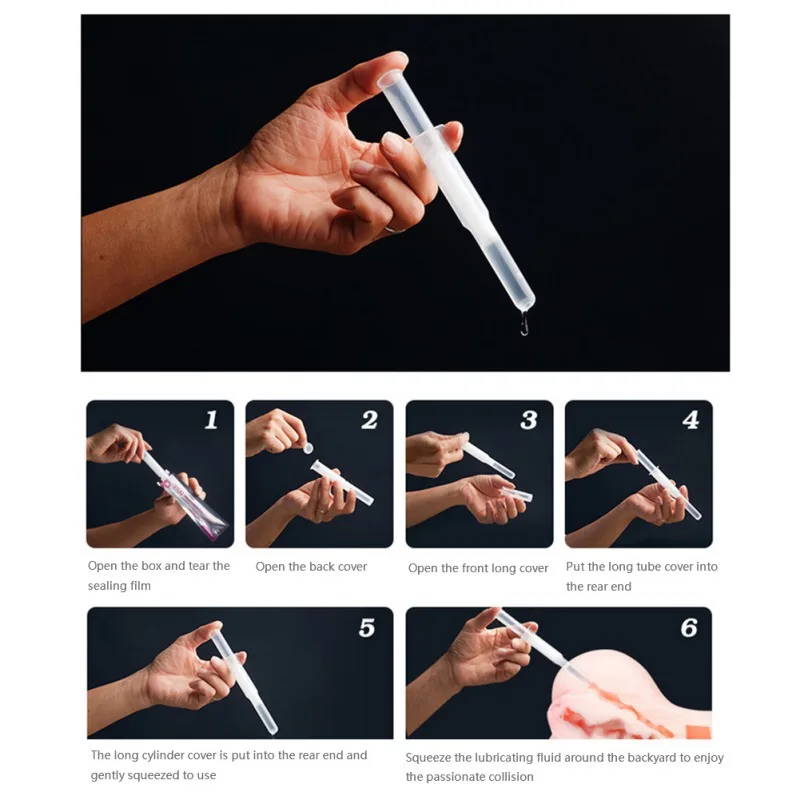 1
Open the box and tear the sealing film

2
Open the back cover

3
Open the front long cover

4
Put the long tube cover into the rear end

5
The long cylinder cover is put into the rear end and gently squeezed to use

6
Squeeze the lubricating fluid around the backyard to enjoy the passionate collision